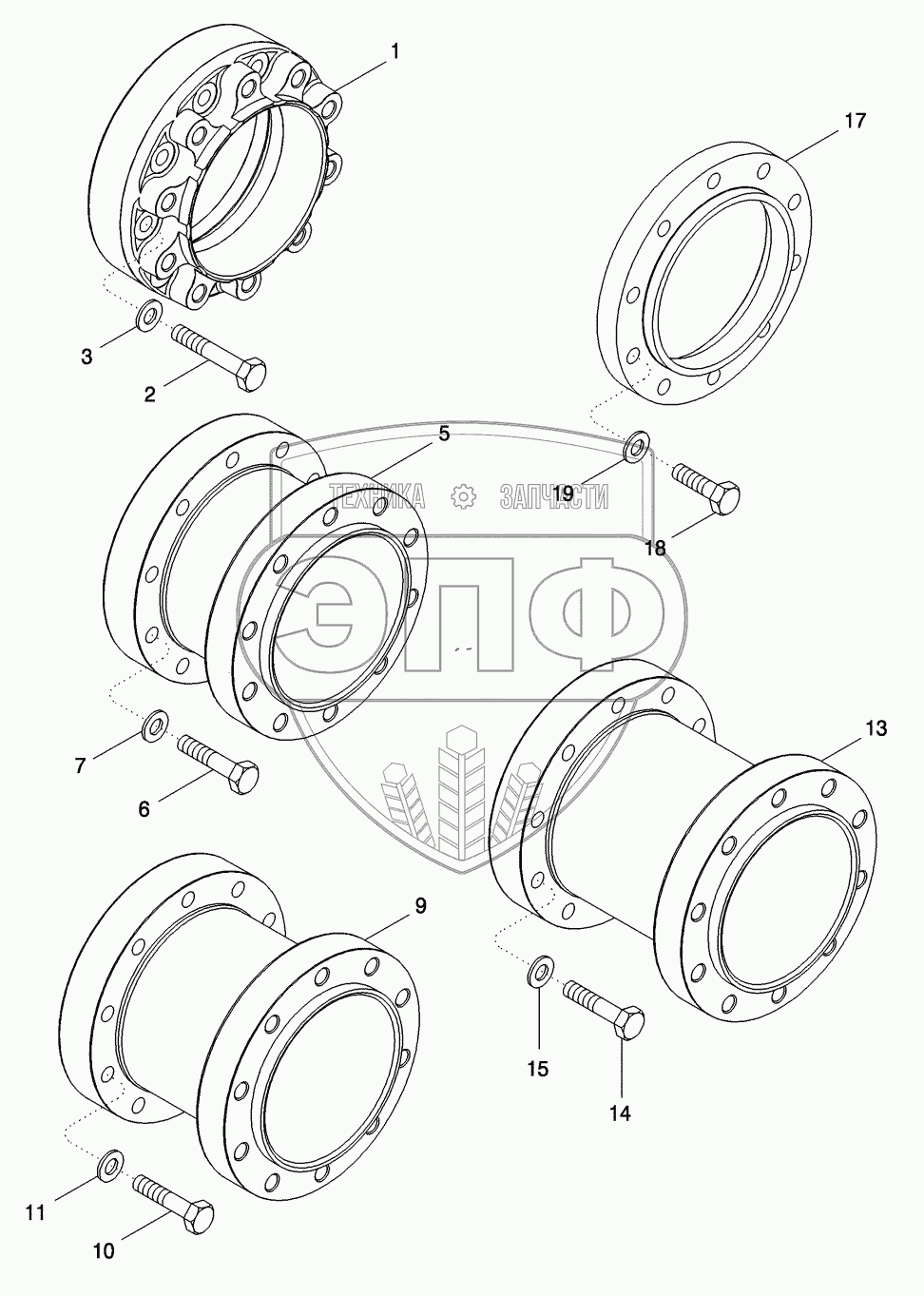 1
17
3
2
5
ТЕХНИКА ЗАПЧАСТИ
19
18
ЭПФ
7
6
13
9
15
14
11
10