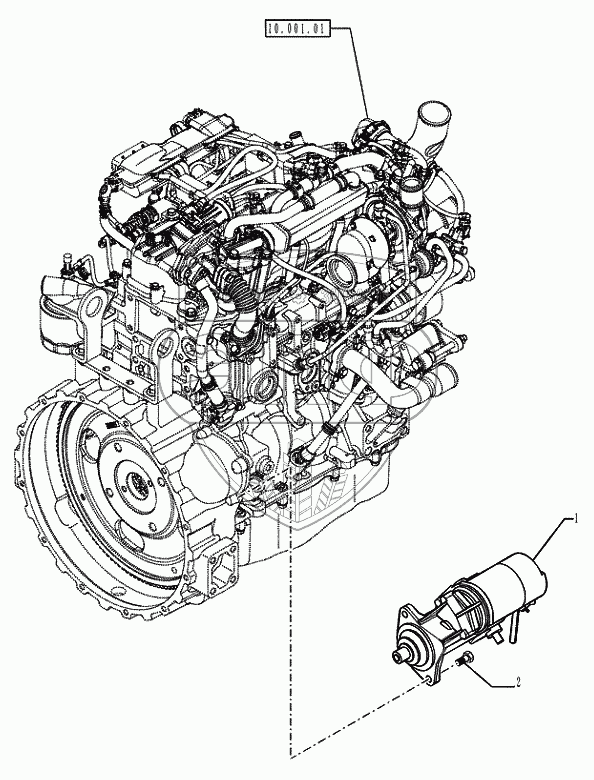 10.001.01
1
2