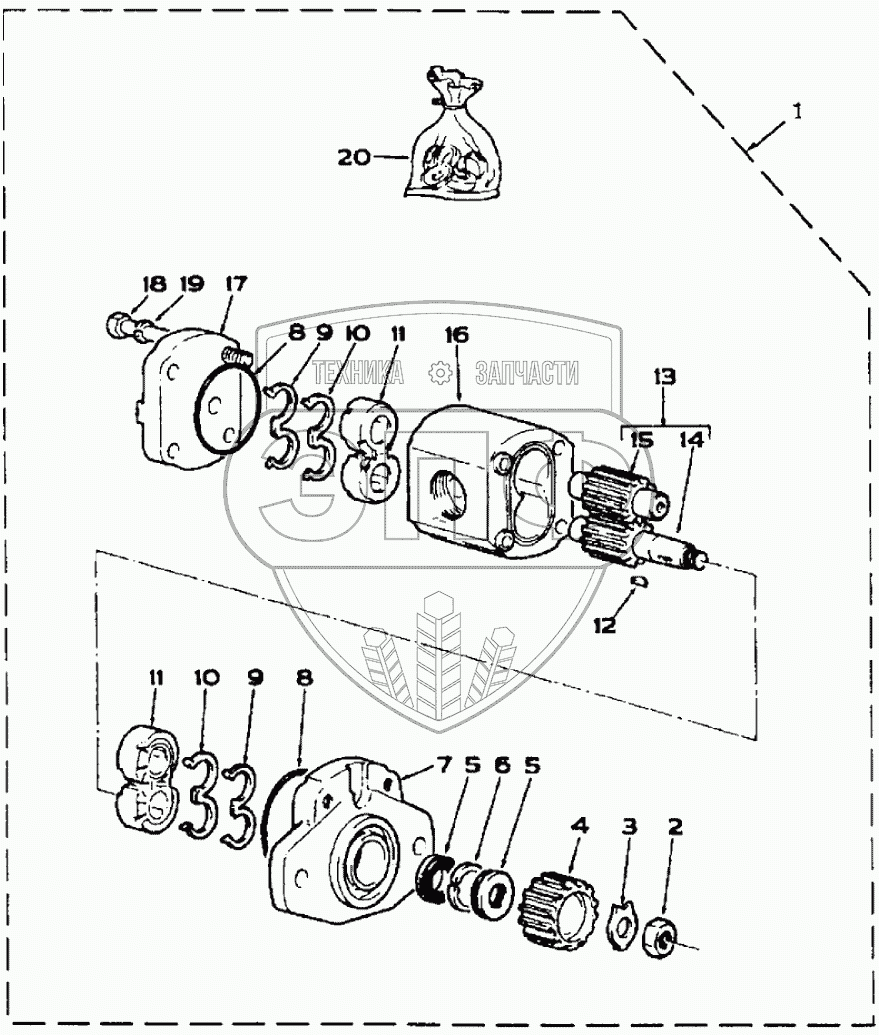 1
20
18 19 17
8 9 10 11
16
ТЕХНИКА ЗАПЧАСТИ
13
15 14
12
11 10 9 8
7 5 6 5
4 3 2