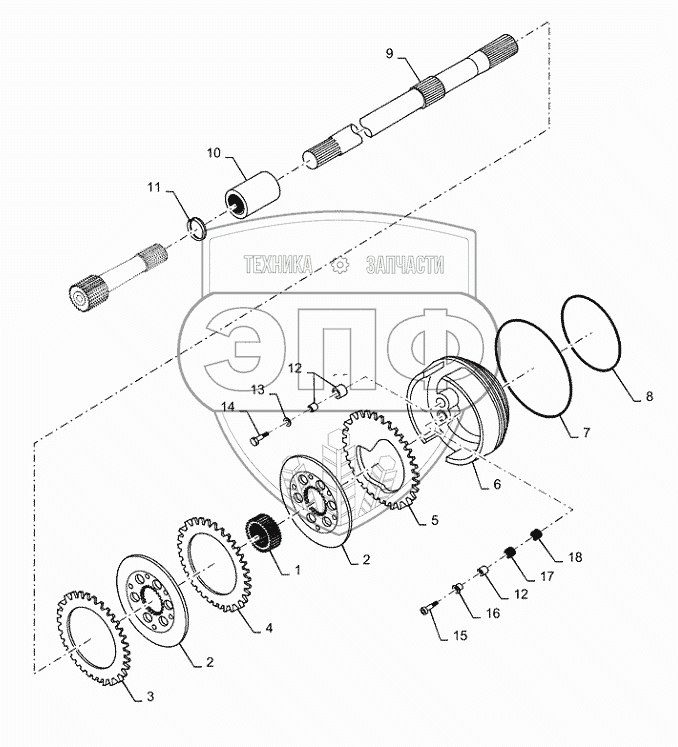 9
10
11
ТЕХНИКА ЗАПЧАСТИ
ЭПФ
12
13
14
8
7
6
5
2
1
4
2
3
18
17
12
16
15