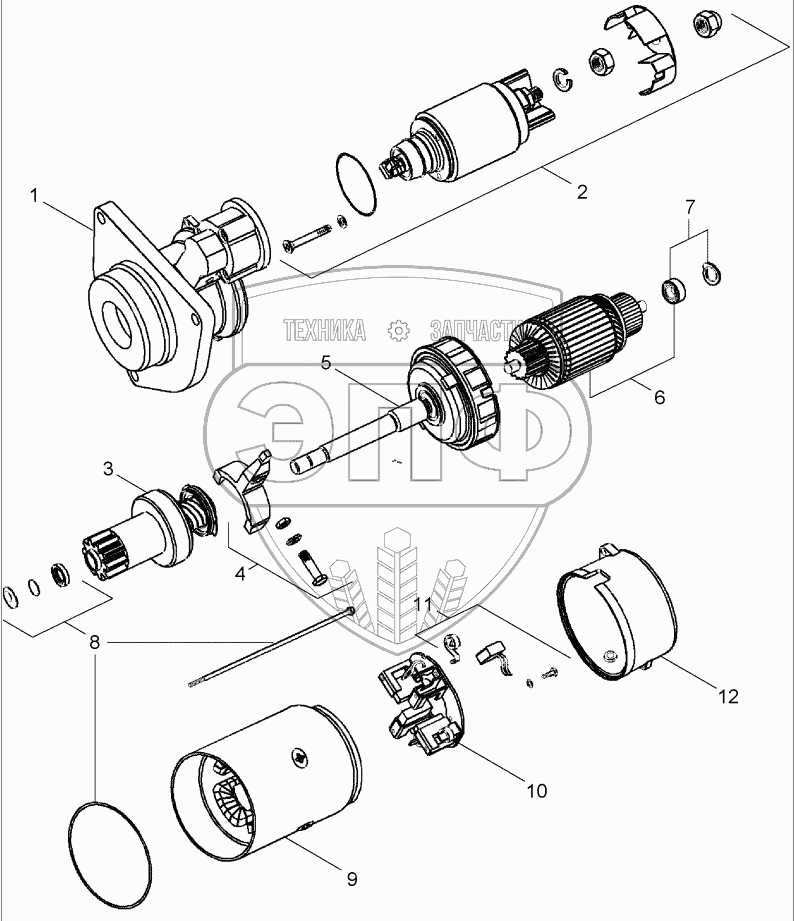 1
2
7
ТЕХНИКА ЗАПЧАСТИ
5
6
ЭПФ
3
4
11
8
12
10
9