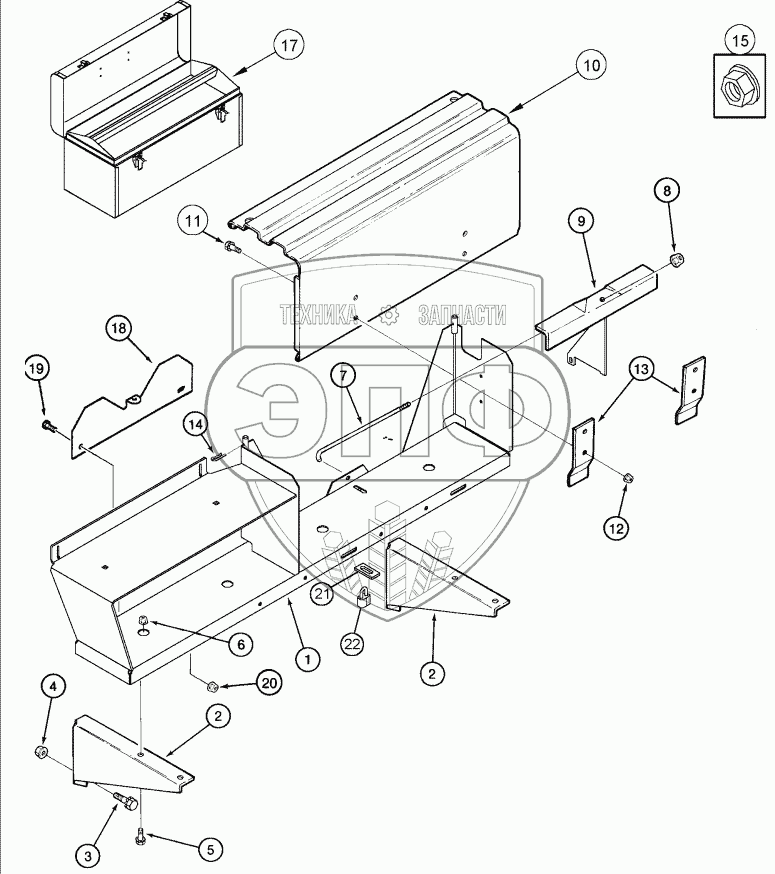 17
10
15
11
8
9
ТЕХНИКА ЗАПЧАСТИ
ЭПФ
18
19
7
13
14
12
21
22
6
1
2
20
4
2
3
5