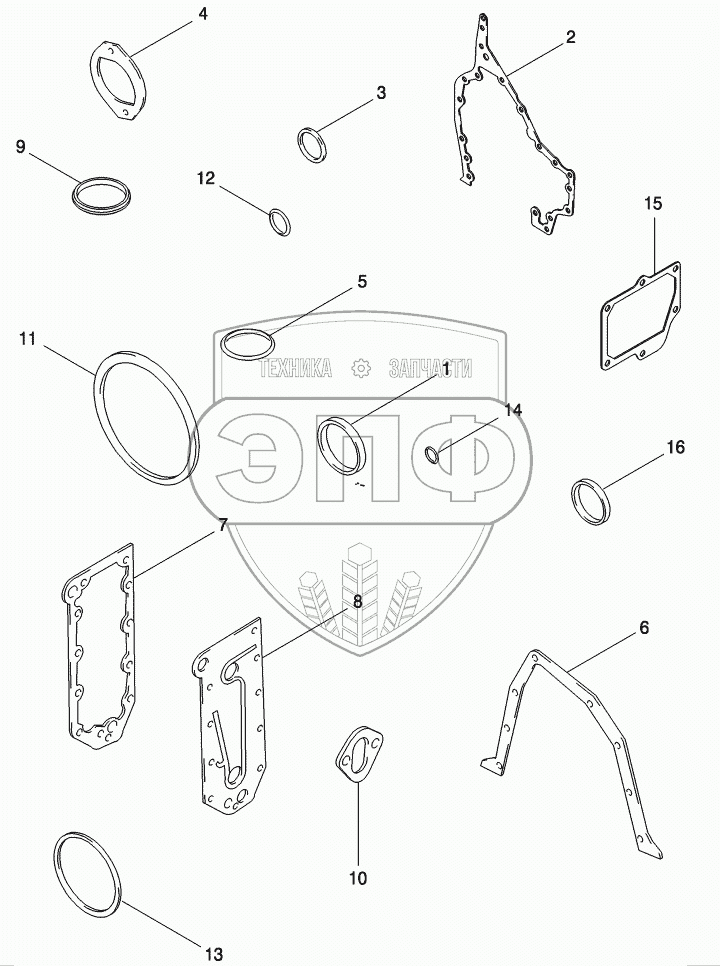 4
2
3
9
12
15
5
11
ТЕХНИКА ЗАПЧАСТИ
1
14
ЭПФ
16
7
8
6
10
13