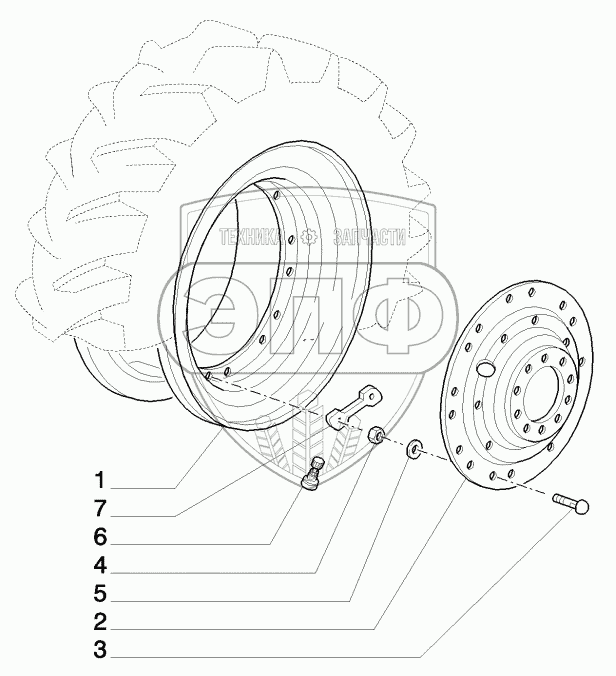 ТЕХНИКА ЗАПЧАСТИ
ЭЛФ

1
7
6
4
5
2
3