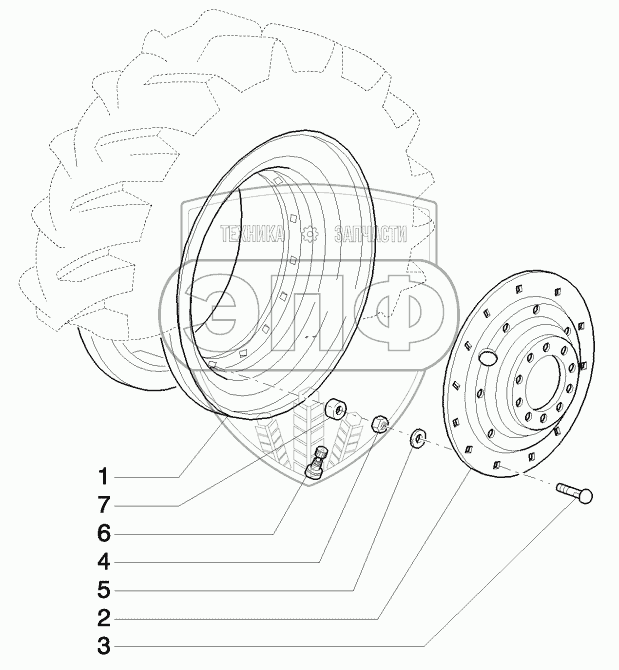 ТЕХНИКА ЗАПЧАСТИ
ЭЛФ
1
7
6
4
5
2
3