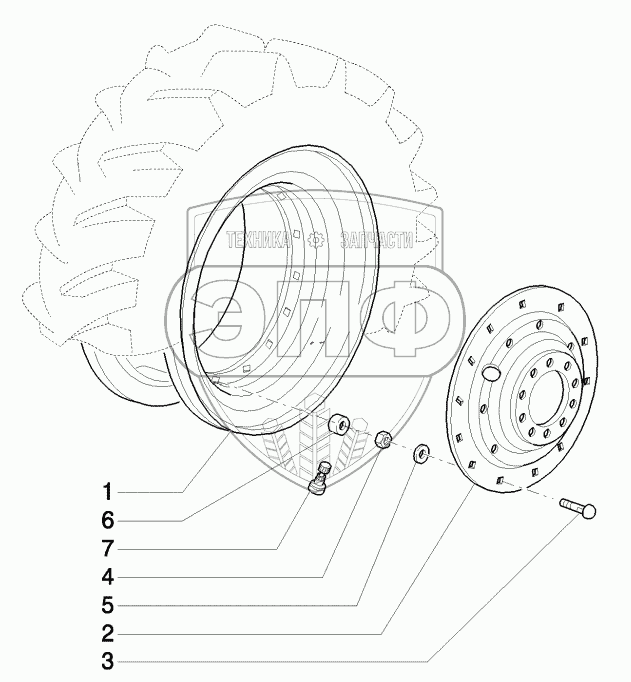 ТЕХНИКА ЗАПЧАСТИ
ЭЛФ

1
6
7
4
5
2
3