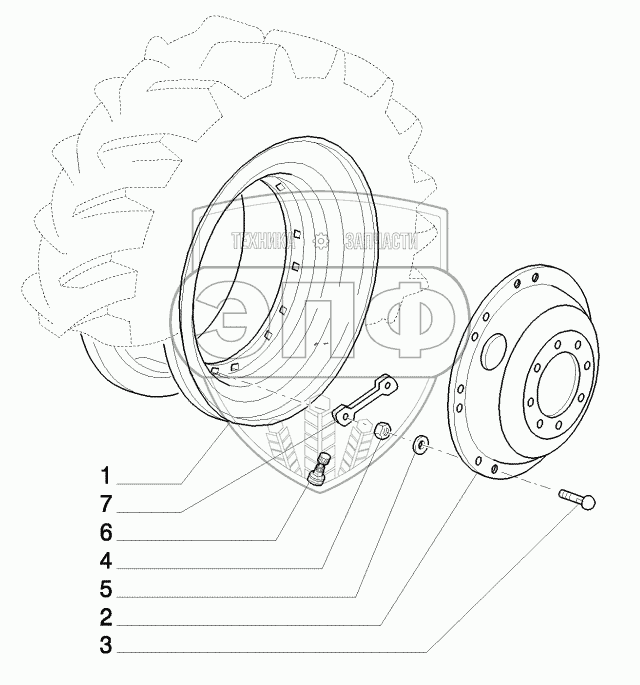 ТЕХНИКА ЗАПЧАСТИ
ЭЛФ

1
7
6
4
5
2
3