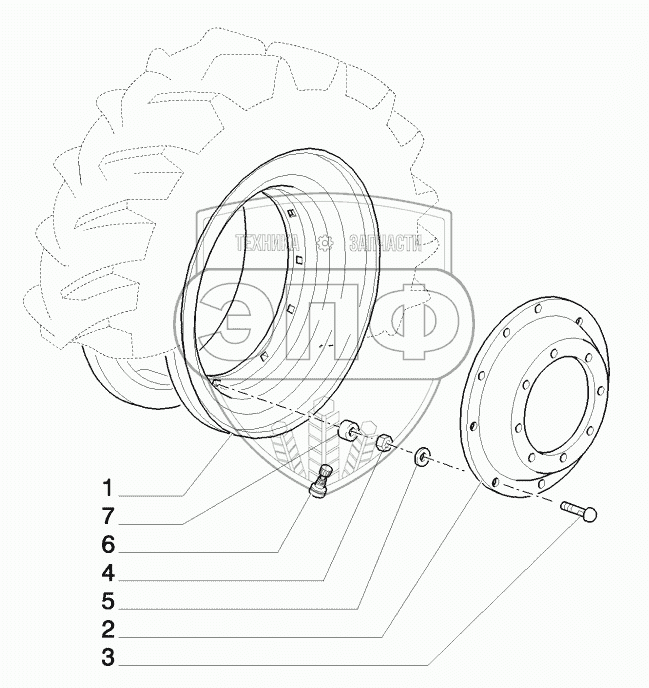 ТЕХНИКА ЗАПЧАСТИ
ЭЛФ

1
7
6
4
5
2
3