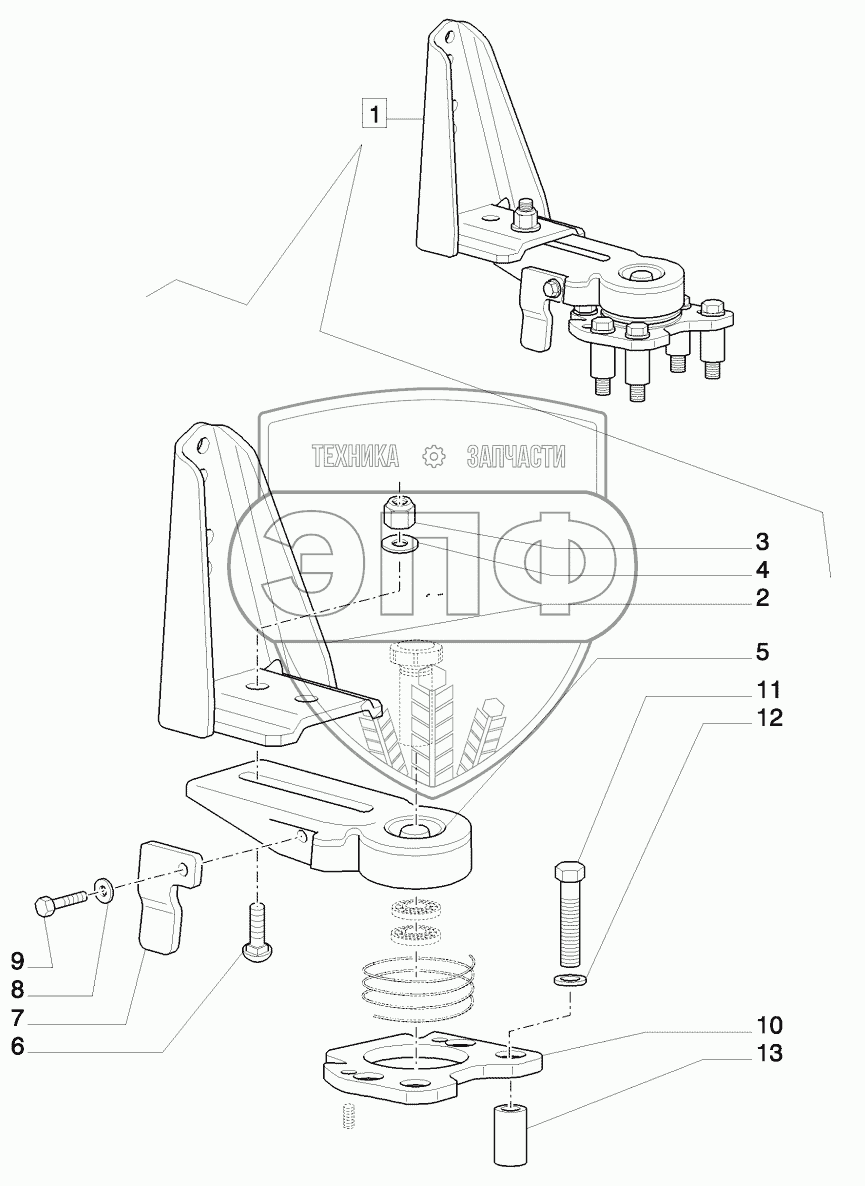 1
ТЕХНИКА ЗАПЧАСТИ
ЭПФ
3
4
2
5
11
12
9
8
7
6
10
13