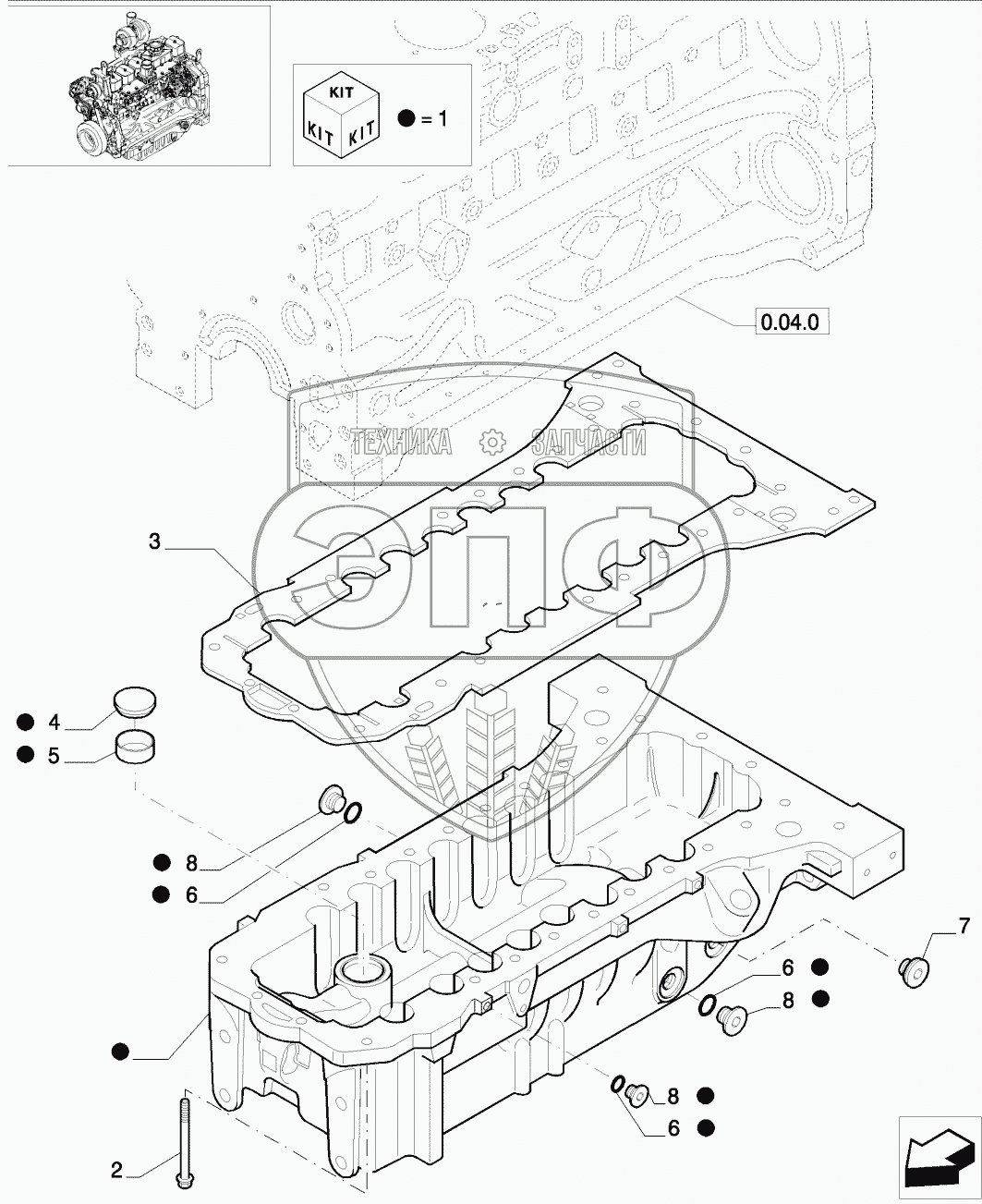 KIT
KIT KIT
● = 1

0.04.0

ТЕХНИКА ЗАПЧАСТИ

ЭПФ

3

● 4
● 5

● 8
● 6

7

6 ●
8 ●

●

8 ●
6 ●

2