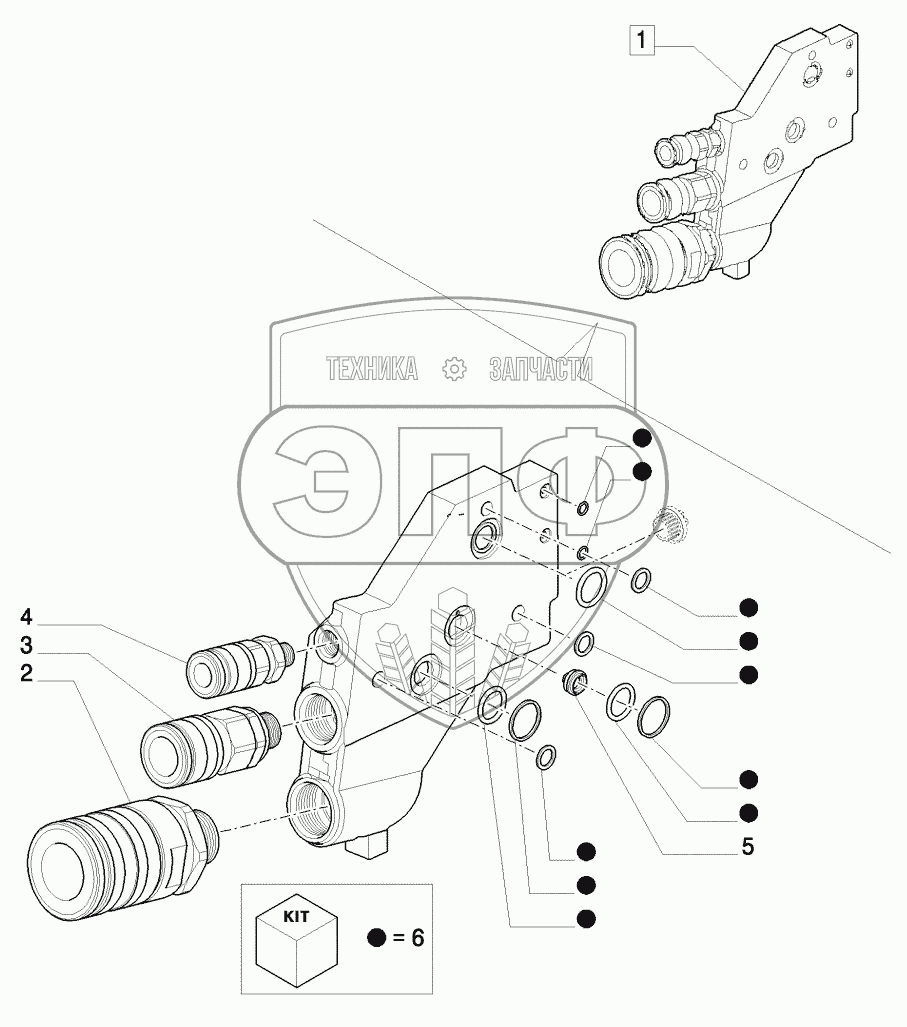 1

ТЕХНИКА ЗАПЧАСТИ

ЭПФ

4
3
2

5

KIT

= 6