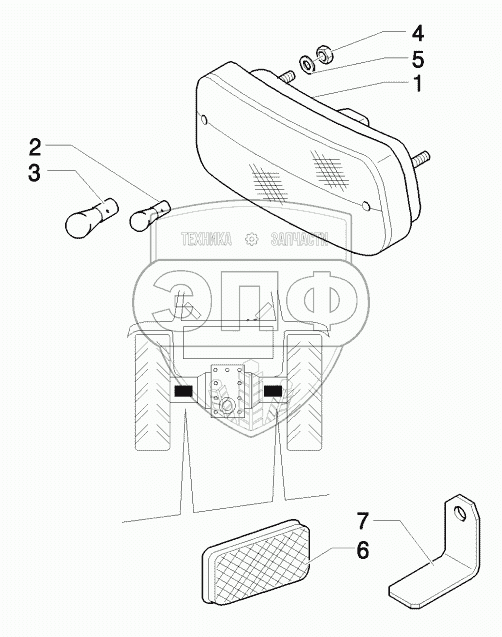 4
5
1
2
3
ТЕХНИКА ЗАПЧАСТИ
ЭПФ
7
6