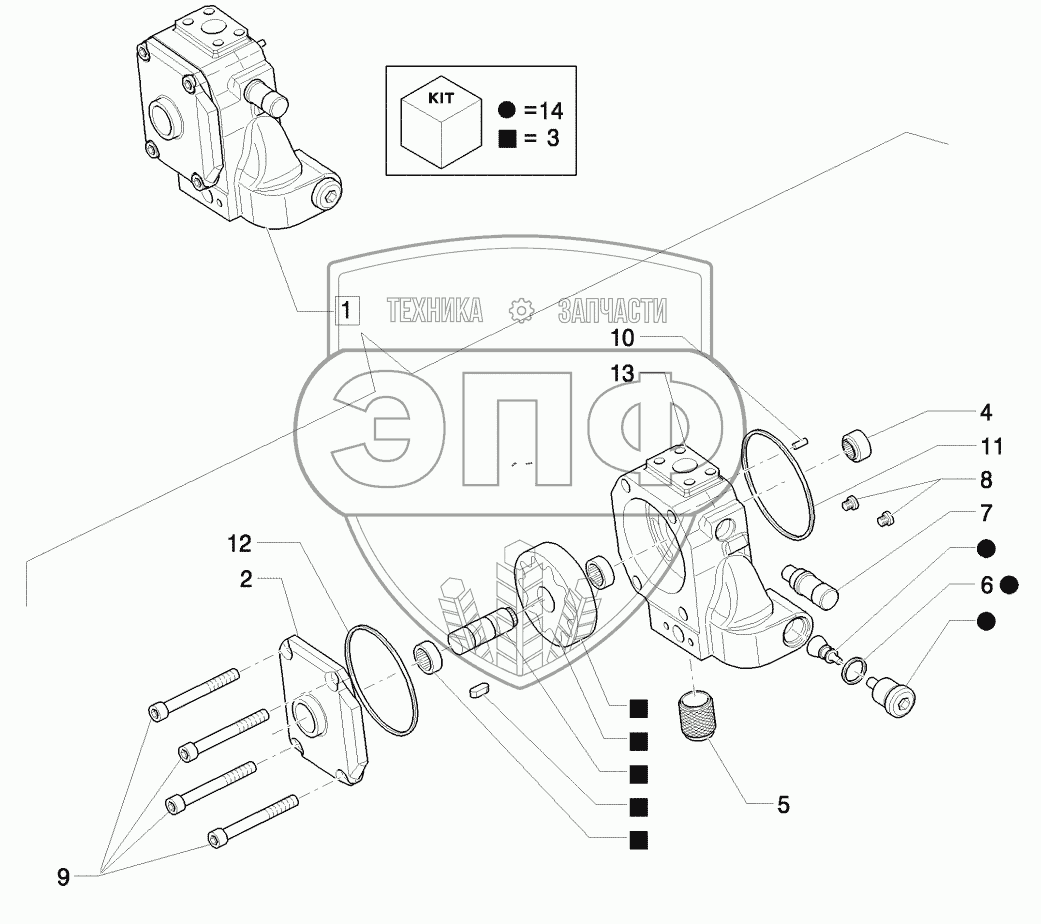 KIT
● =14
■ = 3

1
ТЕХНИКА ЗАПЧАСТИ
ЭПФ
10
13
4
11
8
7
●
6 ●
●
12
2
■
■
■
■
■
5
9