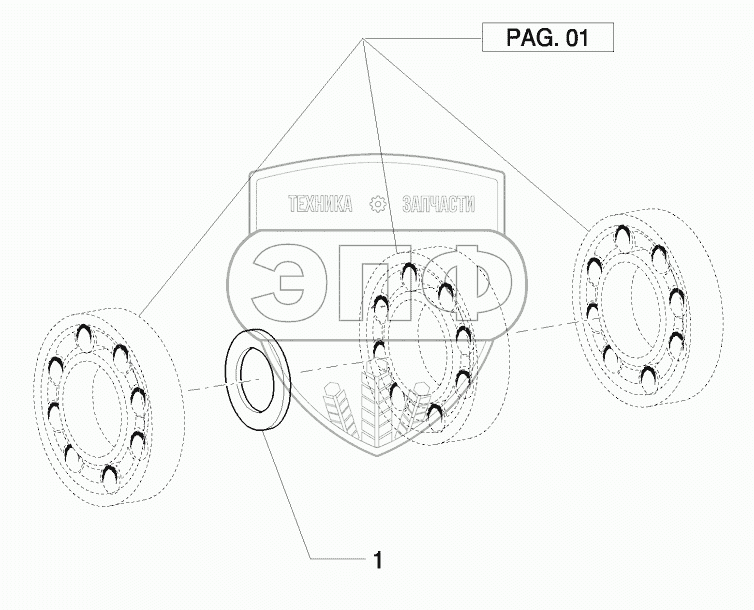 PAG. 01

ТЕХНИКА ЗАПЧАСТИ

ЭПФ

1