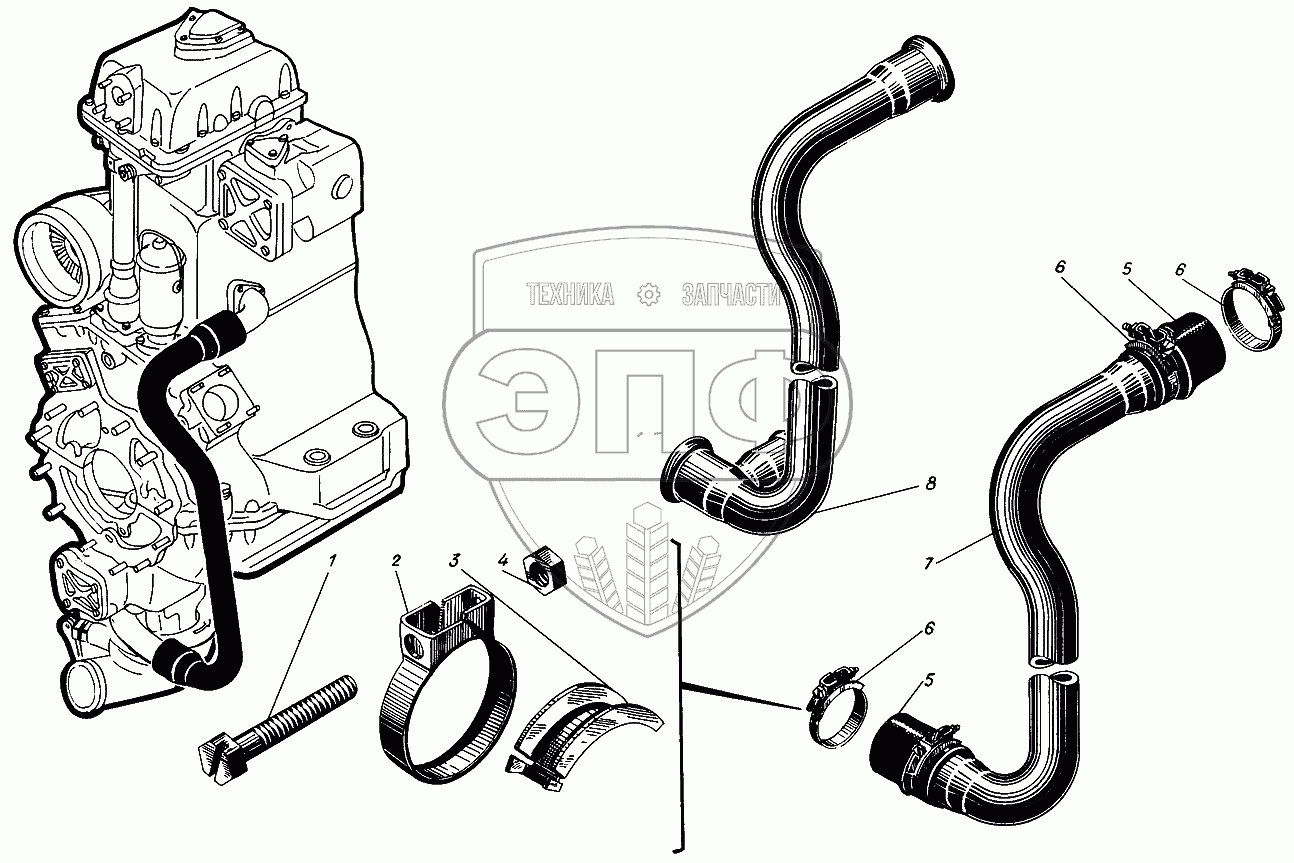 ТЕХНИКА ЗАПЧАСТИ
ЭПФ
6 5 6
8
7
1 2 3 4
6
5