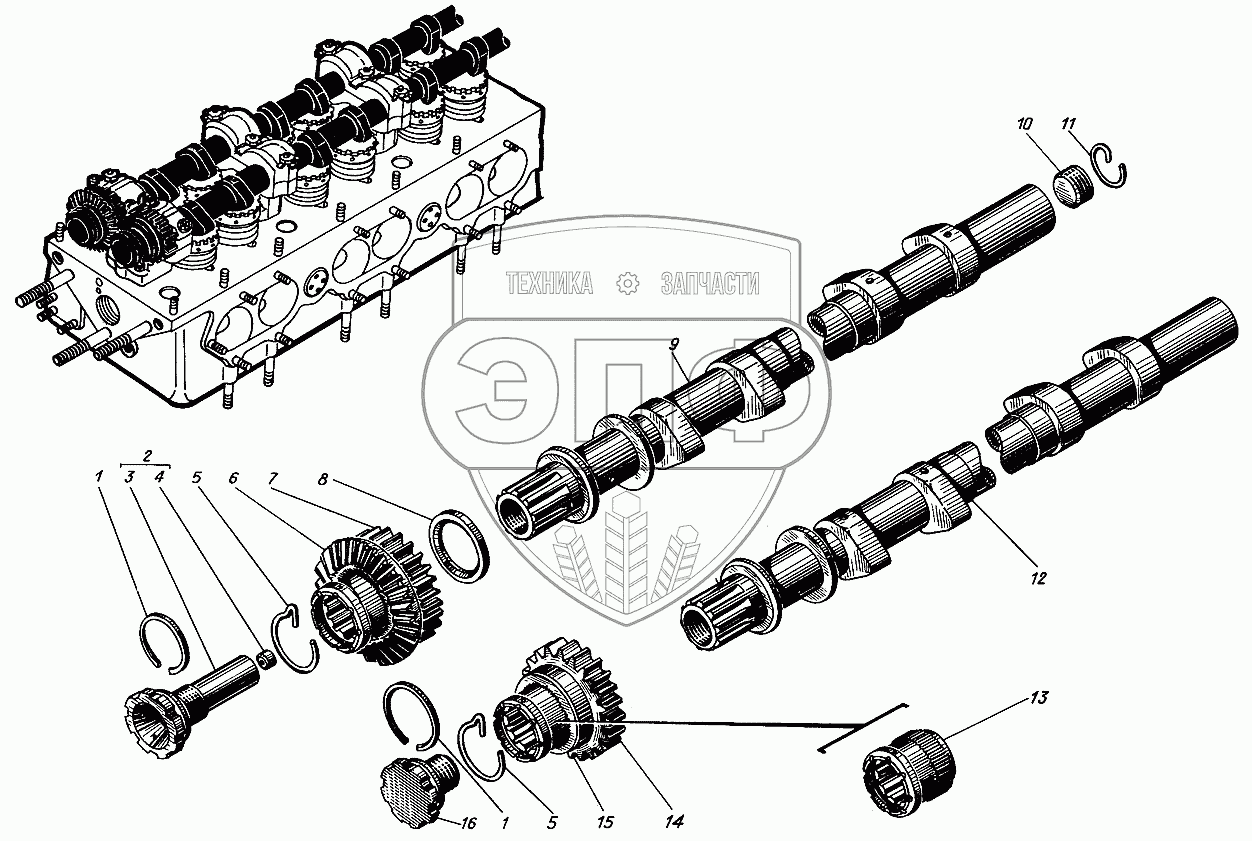 ТЕХНИКА ЗАПЧАСТИ

ЭПФ

10
11
9
12
2
1
3
4
5
6
7
8
13
16
1
5
15
14