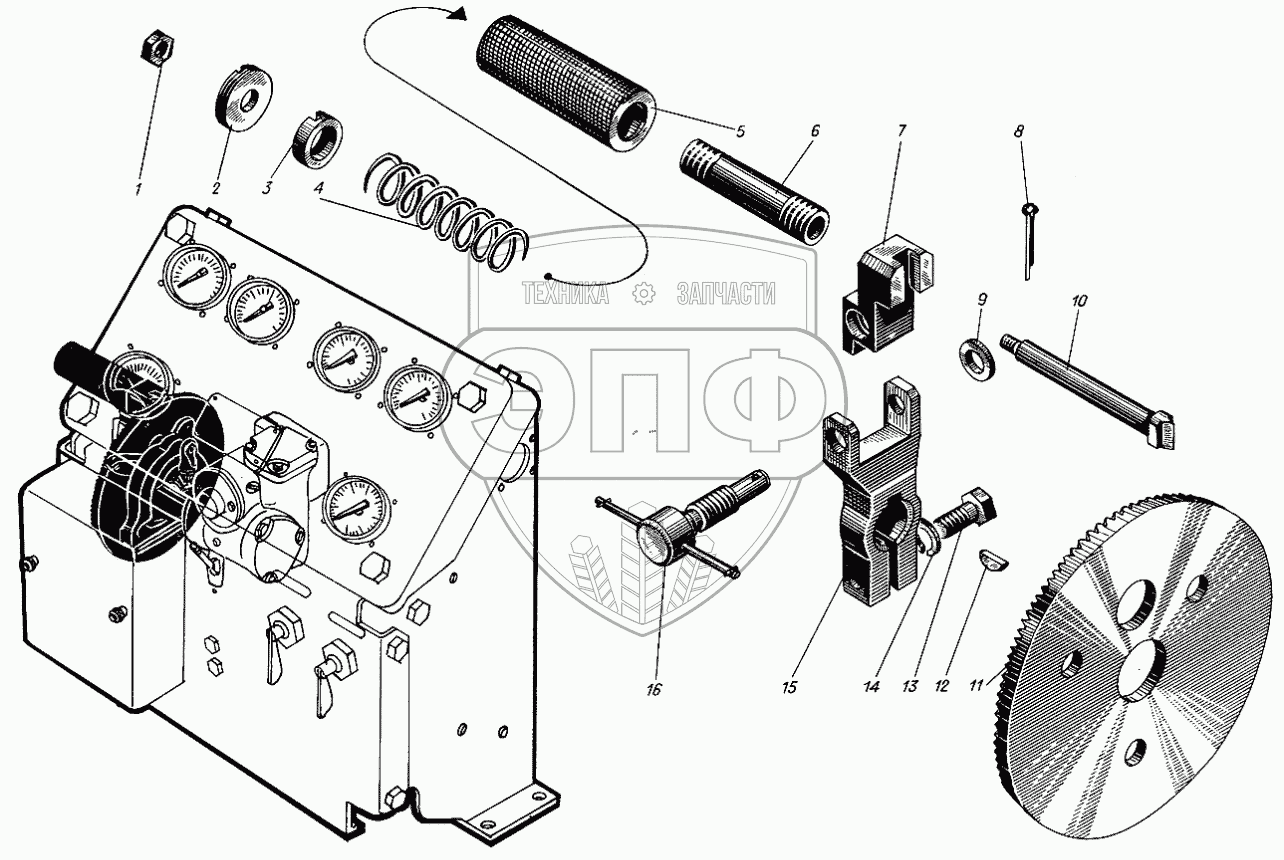 1
2
3
4
5
6
7
8
9
10
ТЕХНИКА ЗАПЧАСТИ
ЭПФ
16
15
14
13
12
11