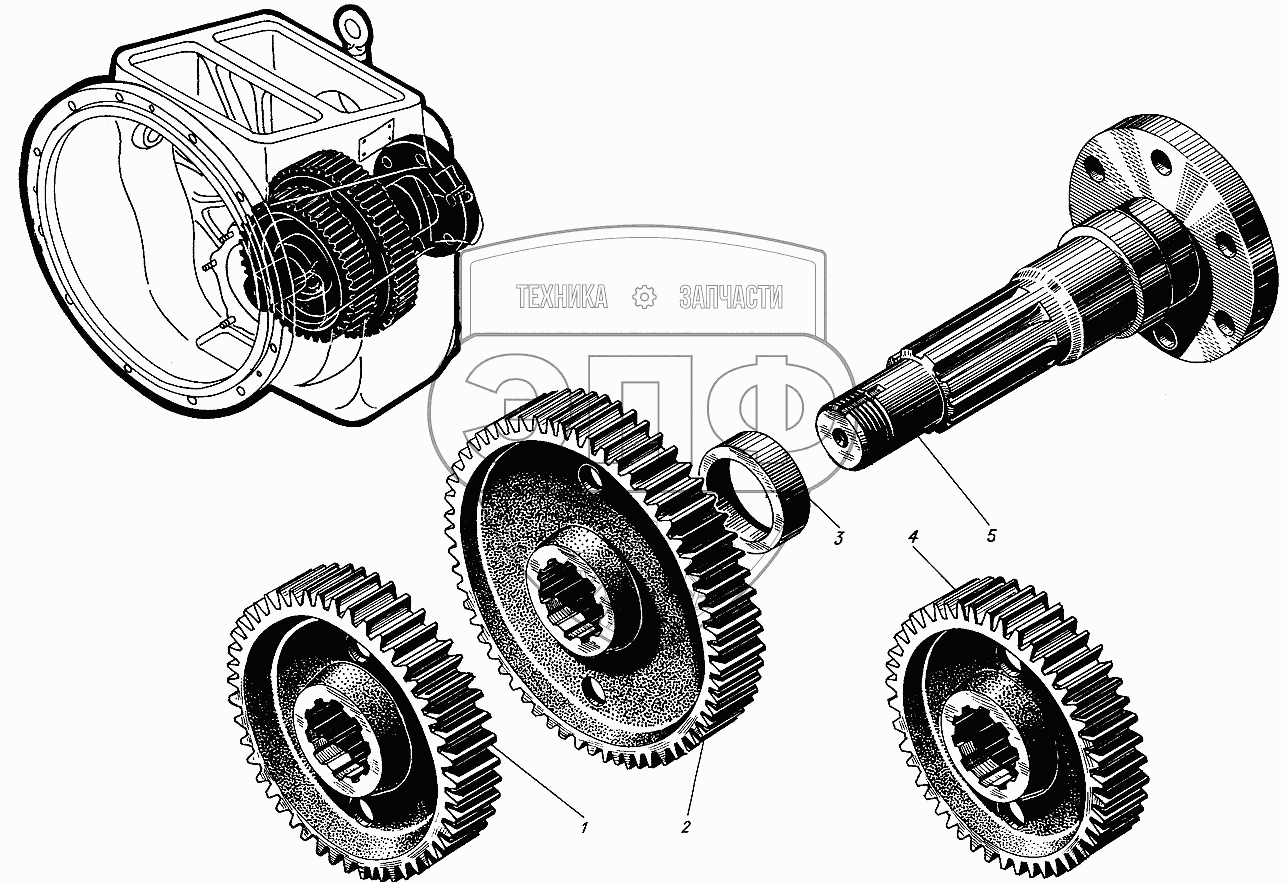 ТЕХНИКА ЗАПЧАСТИ
ЭПФ
3
5
4
1
2