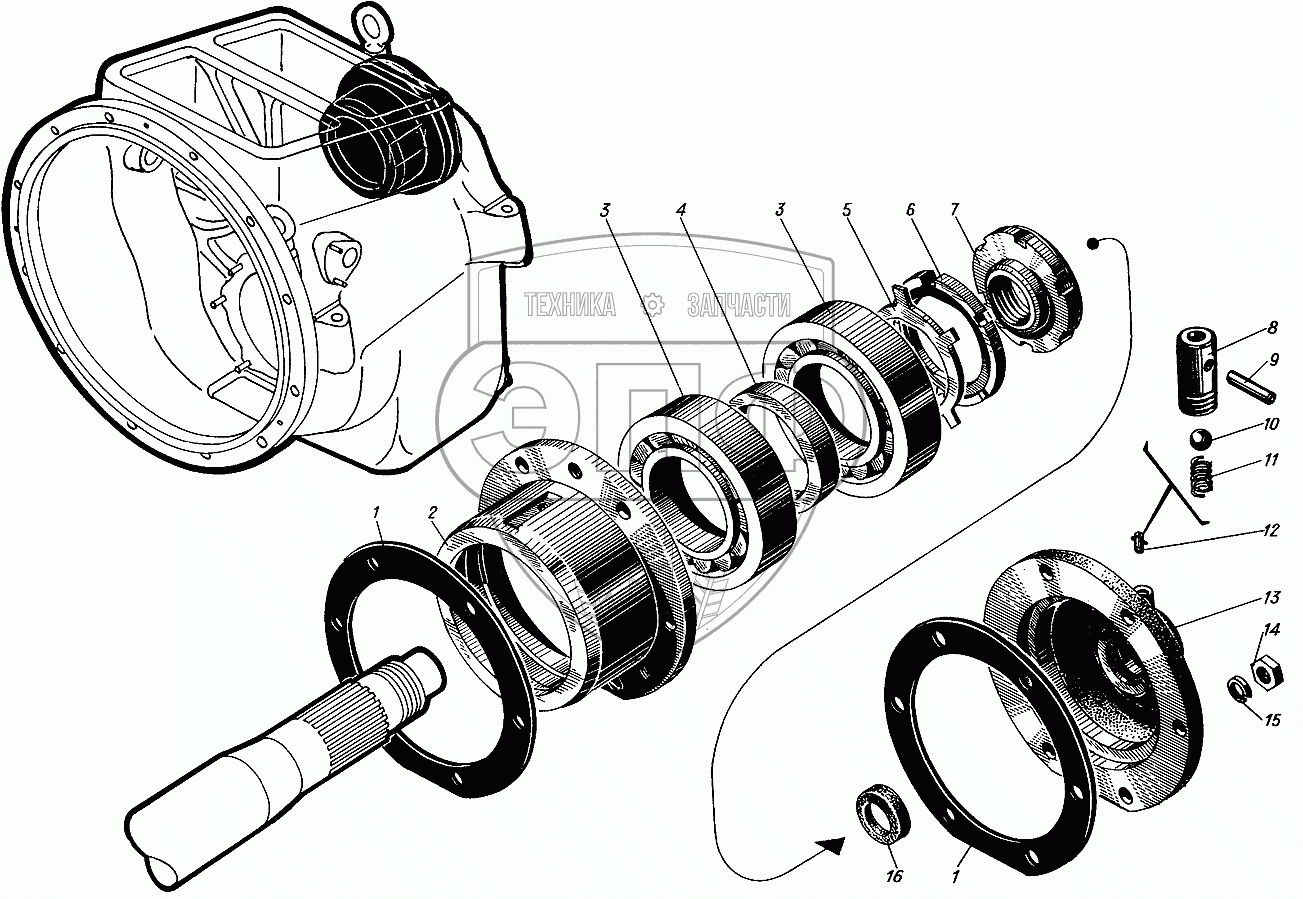 ТЕХНИКА ЗАПЧАСТИ
ЭПС
3
4
3
5
6
7
8
9
10
11
12
13
14
15
1
2
16
1