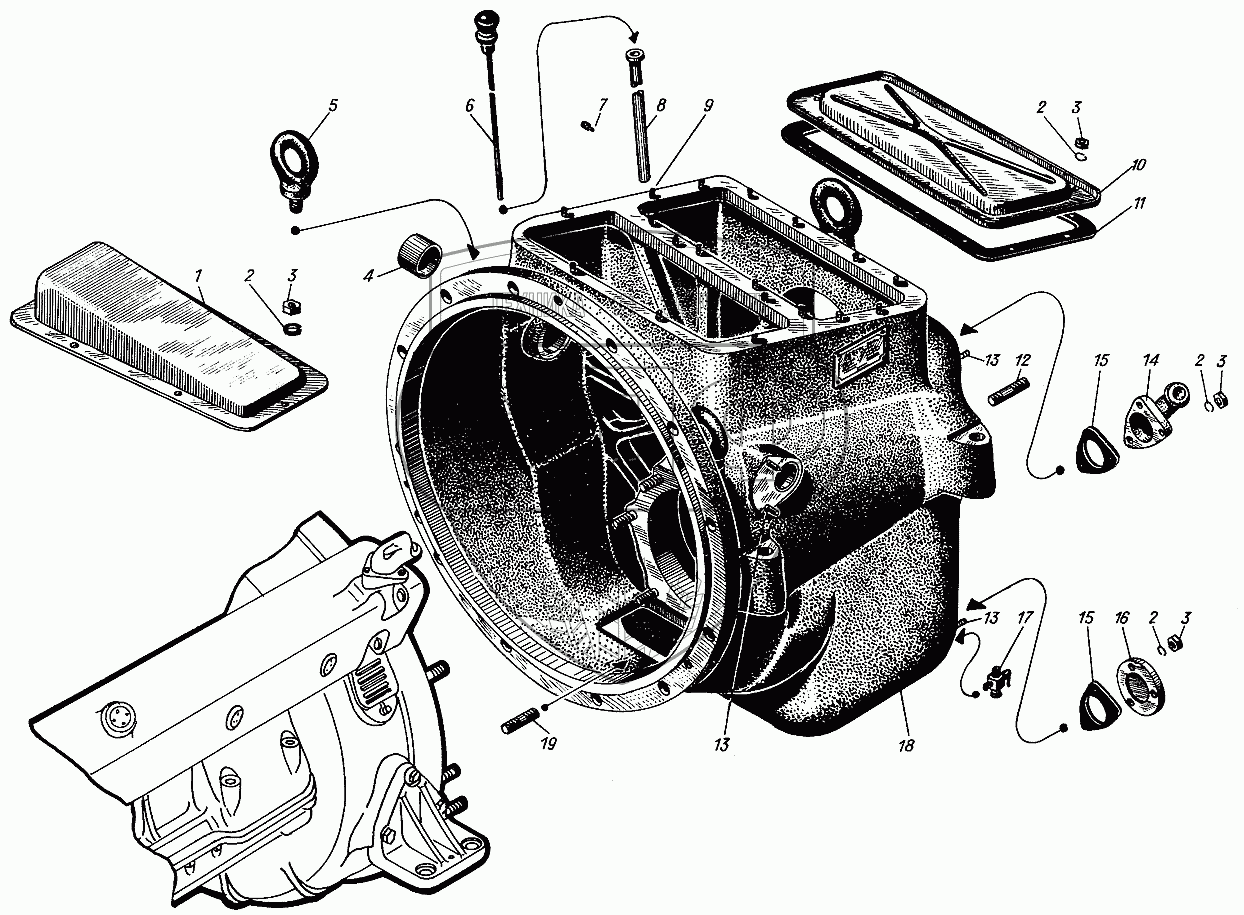 5
6
7
8
9
2
3
10
11
1
2
3
4
13
12
15
14
2
3
13
17
15
16
2
3
19
13
18