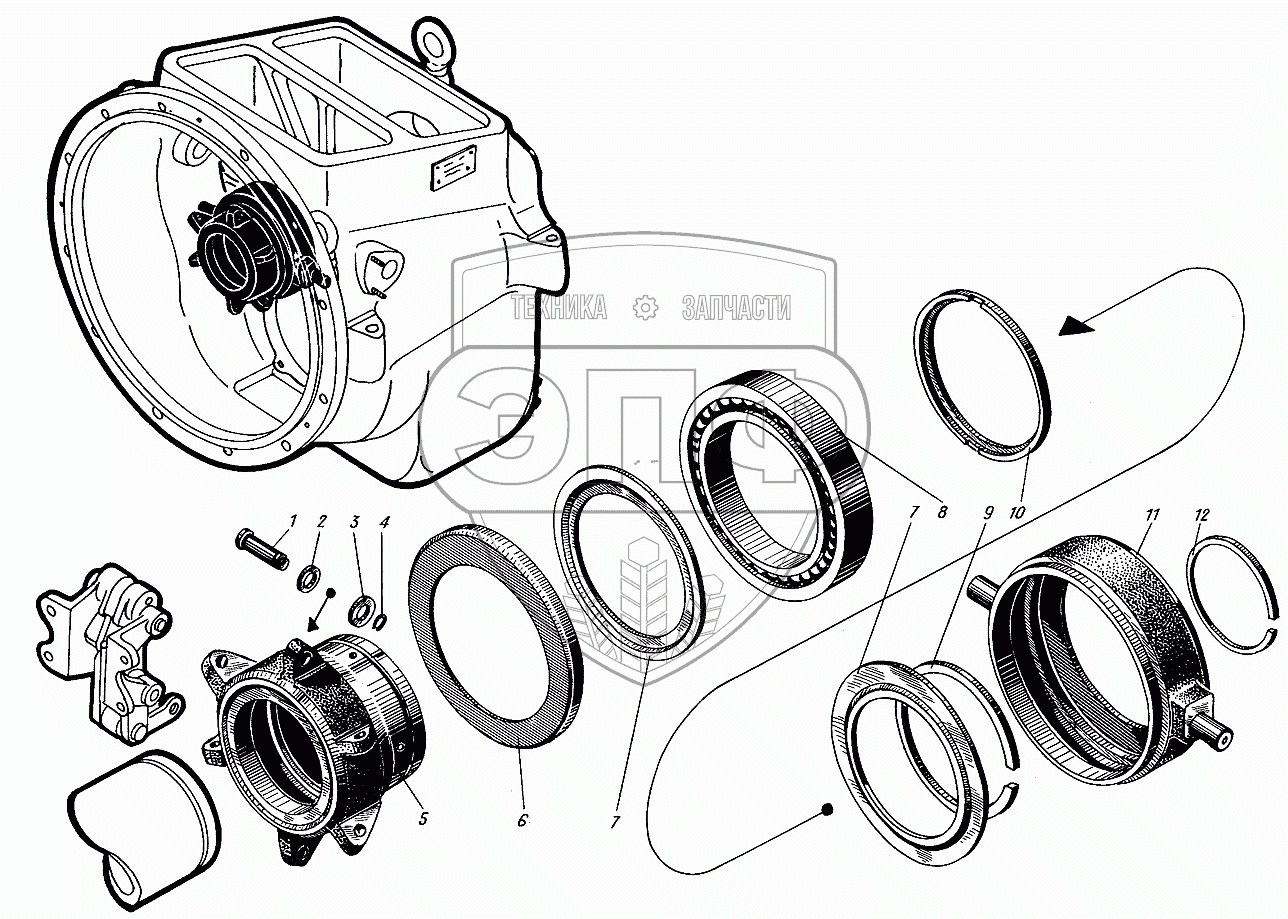 ТЕХНИКА ЗАПЧАСТИ
ЭПФ
1
2
3
4
5
6
7
7
8
9
10
11
12