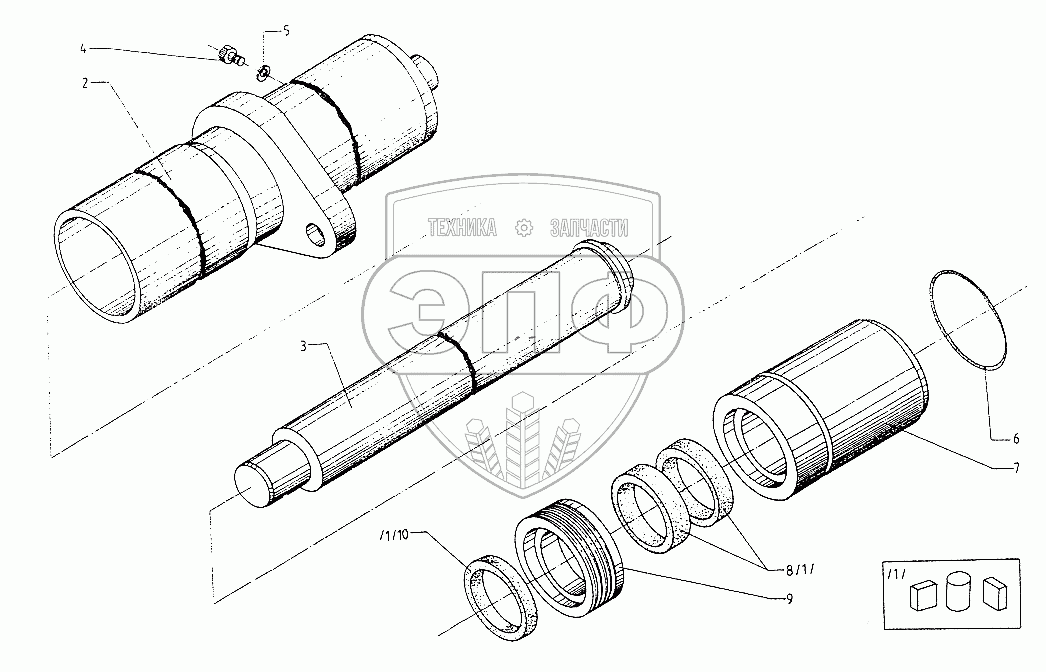 4
5
2
ТЕХНИКА ЗАПЧАСТИ
ЭПФ
3
6
7
/1/10
8/1/
9
/1/