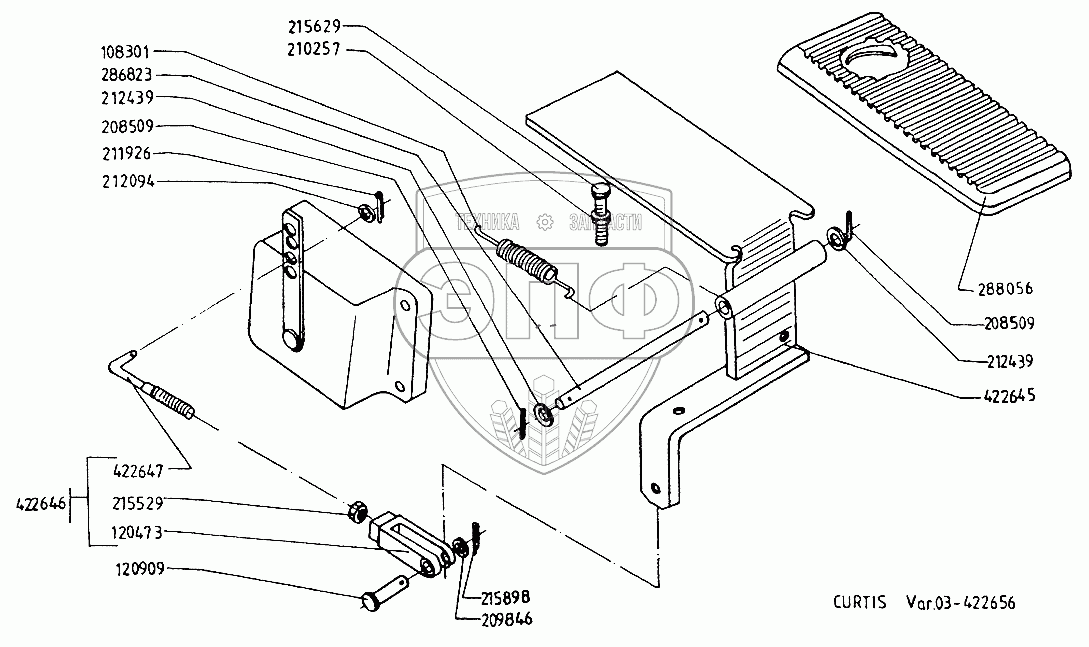 215629
210257
108301
286823
212439
208509
211926
212094
ТЕХНИКА ЗАПЧАСТИ
ЭПФ
288056
208509
212439
422645
422647
422646
215529
120473
120909
215898
209846
CURTIS Var.03-422656