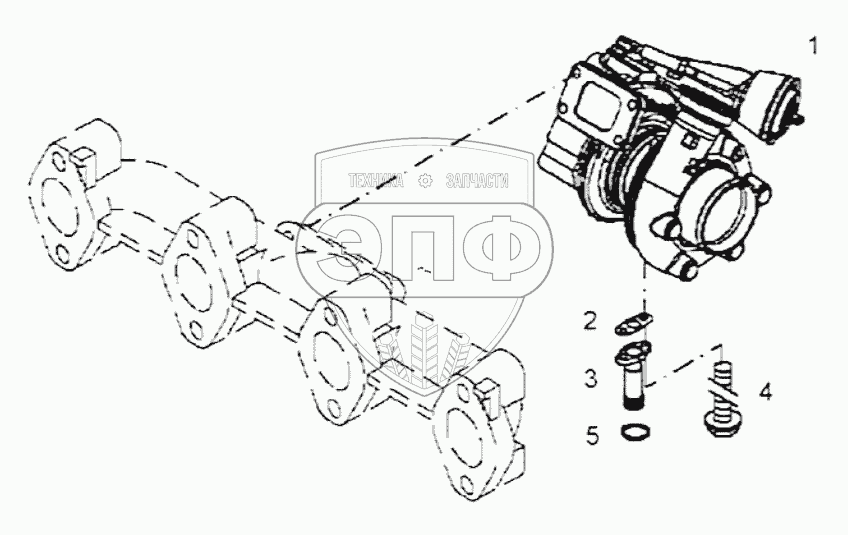 1
ТЕХНИКА ЗАПЧАСТИ
ЭПФ
2
3
4
5