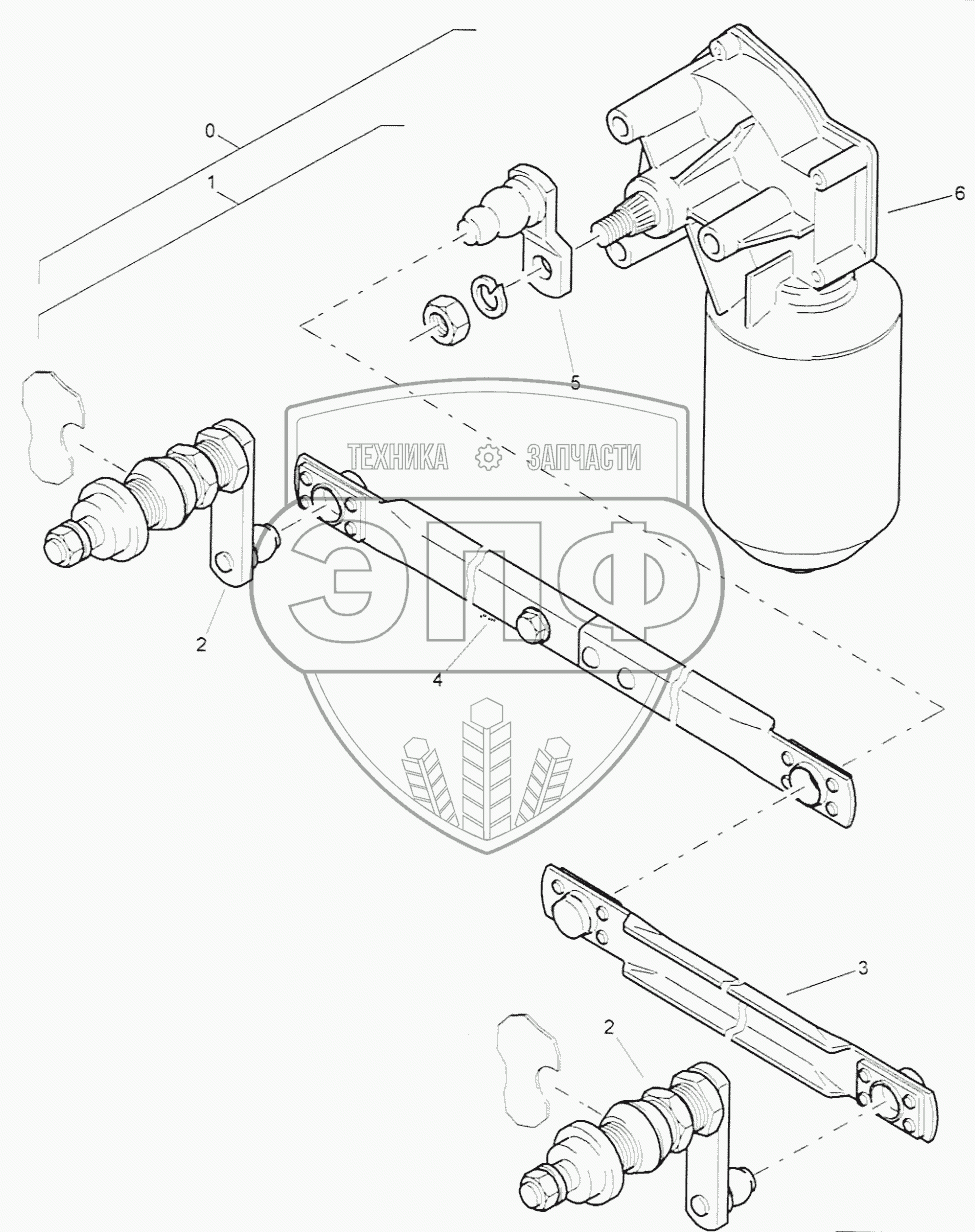 0
1
6
5
ТЕХНИКА ЗАПЧАСТИ
ЭПФ
2
4
3
2