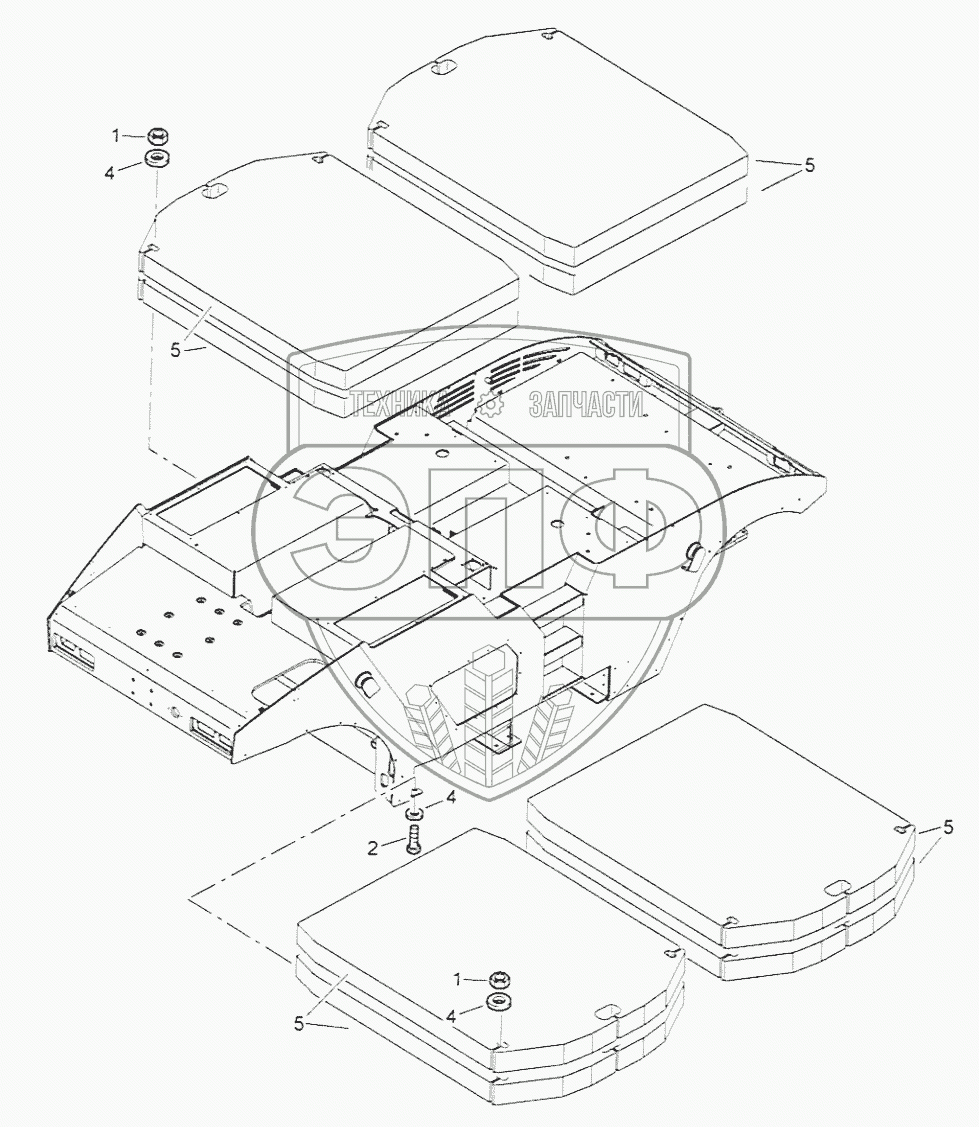 1
4
5
5
ТЕХНИКА ЗАПЧАСТИ
ЭПФ
4
2
5
1
4
5