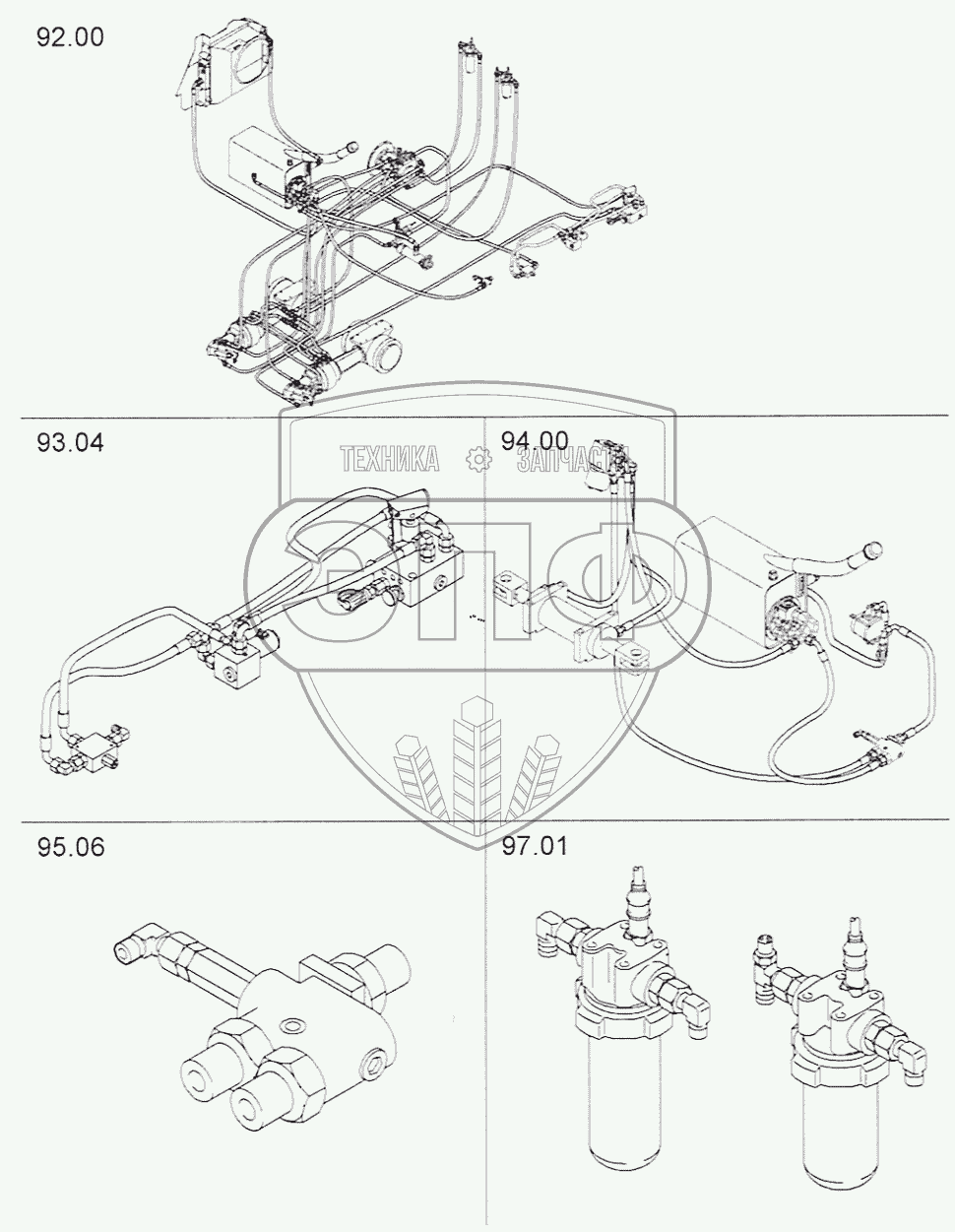 92.00

93.04

94.00

ТЕХНИКА ЗАПЧАСТИ

ЭПФ

95.06

97.01