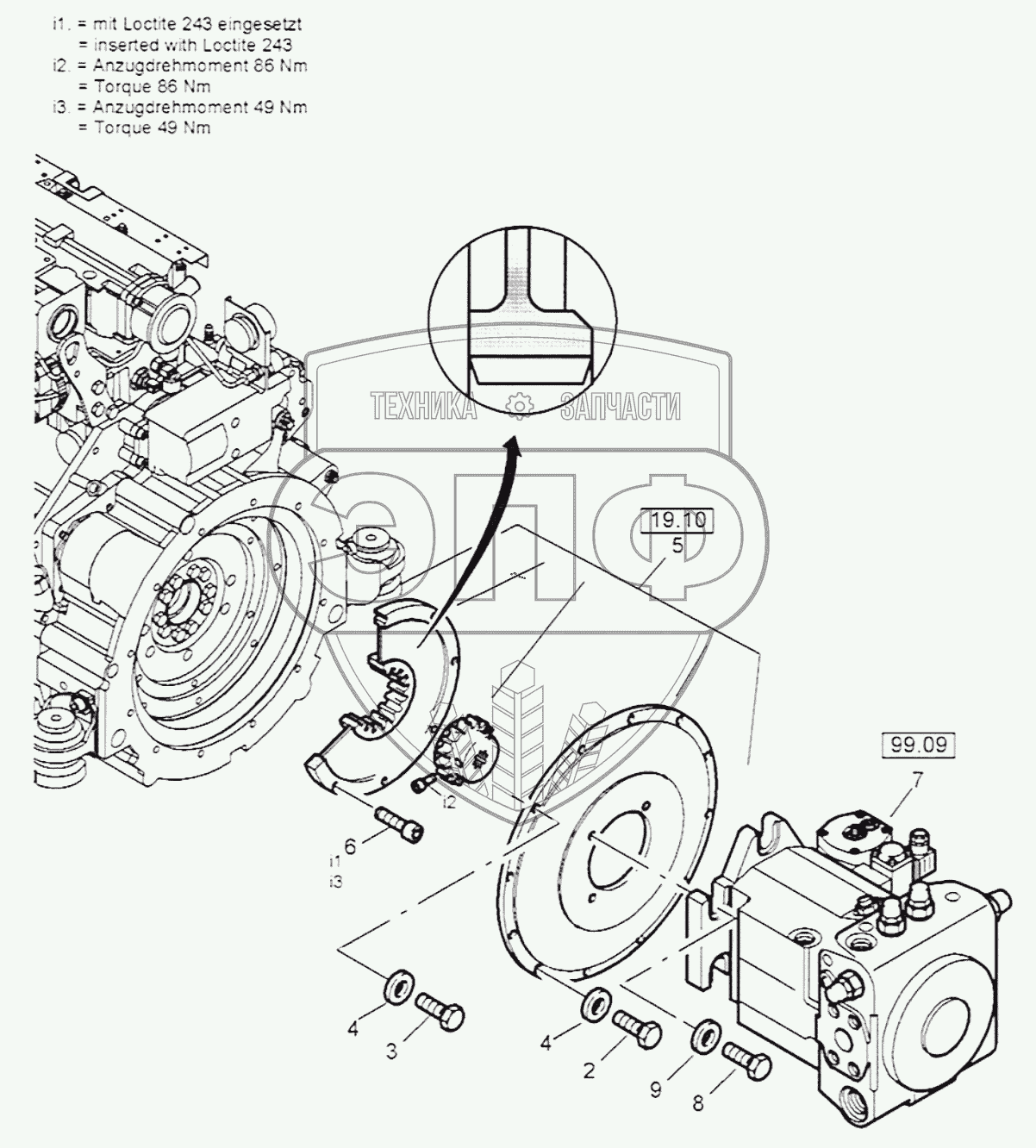 i1. = mit Loctite 243 eingesetzt
= inserted with Loctite 243
i2. = Anzugdrehmoment 86 Nm
= Torque 86 Nm
i3. = Anzugdrehmoment 49 Nm
= Torque 49 Nm

ТЕХНИКА ЗАПЧАСТИ

ЭПФ

19.10
5

99.09
7

i2

6
i1
i3

4
3

4
2

9
8