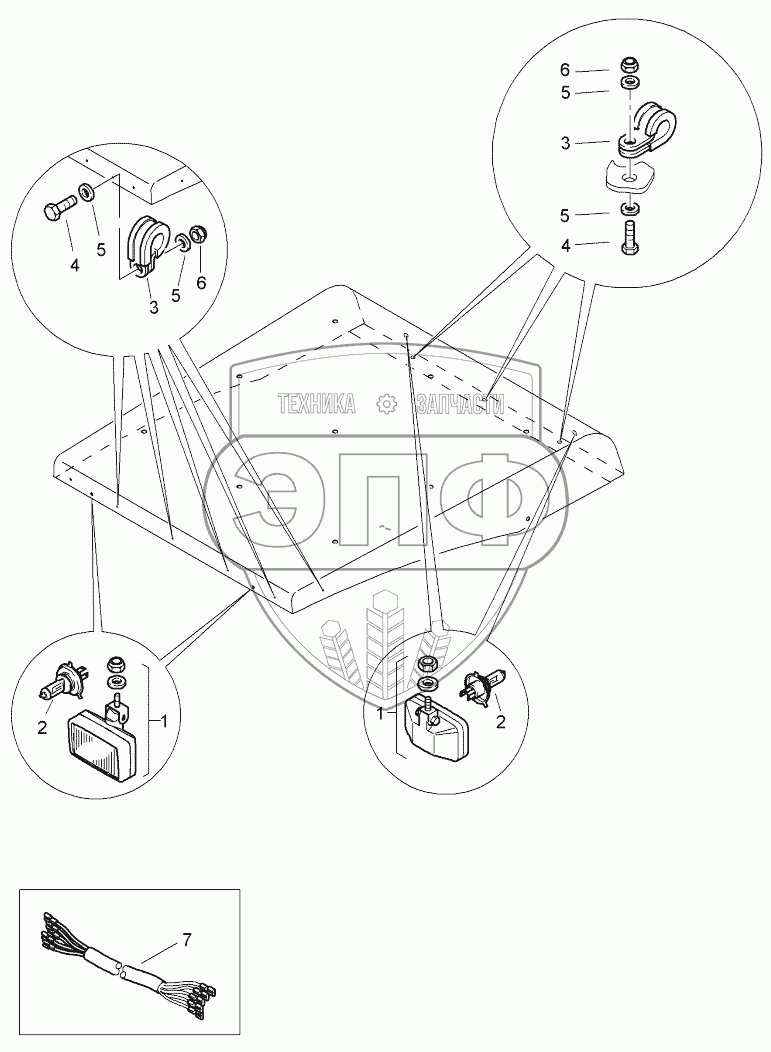 6
5
3
5
4
4
5
3
5
6
ТЕХНИКА ЗАПЧАСТИ
ЭПФ
2
1
1
2
7