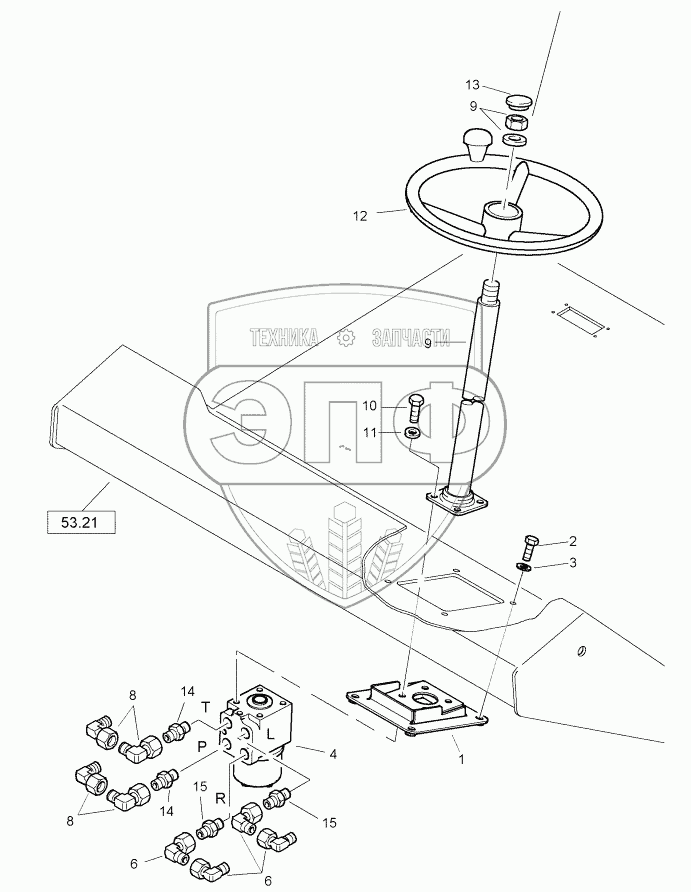 13
9
12
ТЕХНИКА ЗАПЧАСТИ
9
ЭПФ
10
11
53.21
2
3
8
14
T
L
P
4
1
8
14
15
R
15
6
6