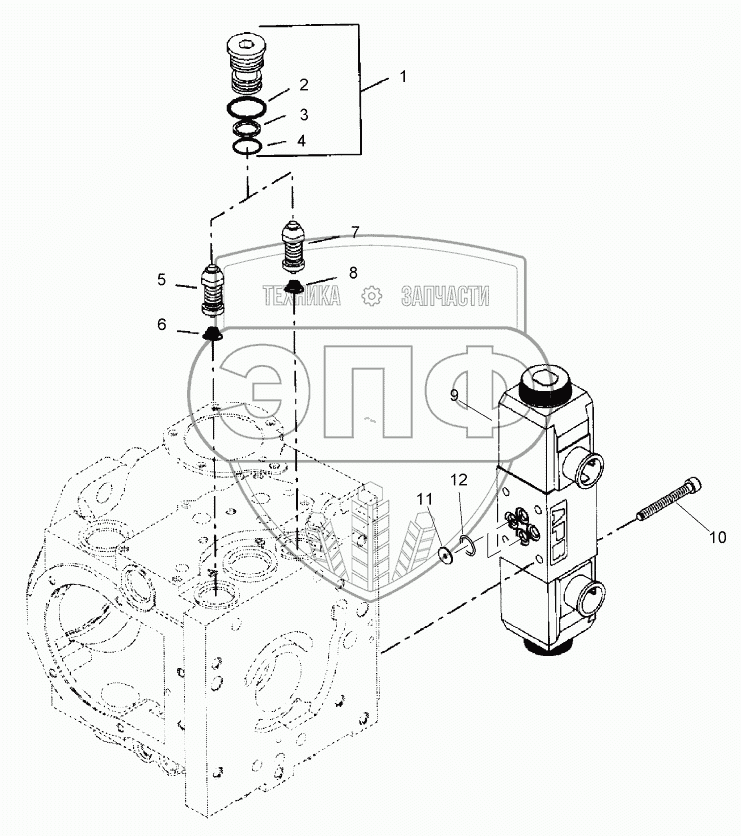 1
2
3
4
7
5
8
6
ТЕХНИКА ЗАПЧАСТИ
ЭПФ
9
12
11
10