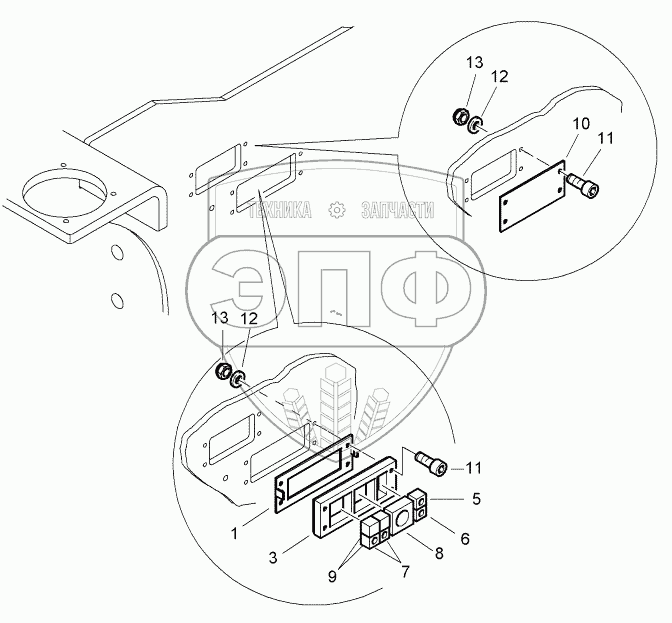 13
12
10
11
ТЕХНИКА ЗАПЧАСТИ
ЭПФ
13
12
11
5
6
8
7
9
3
1