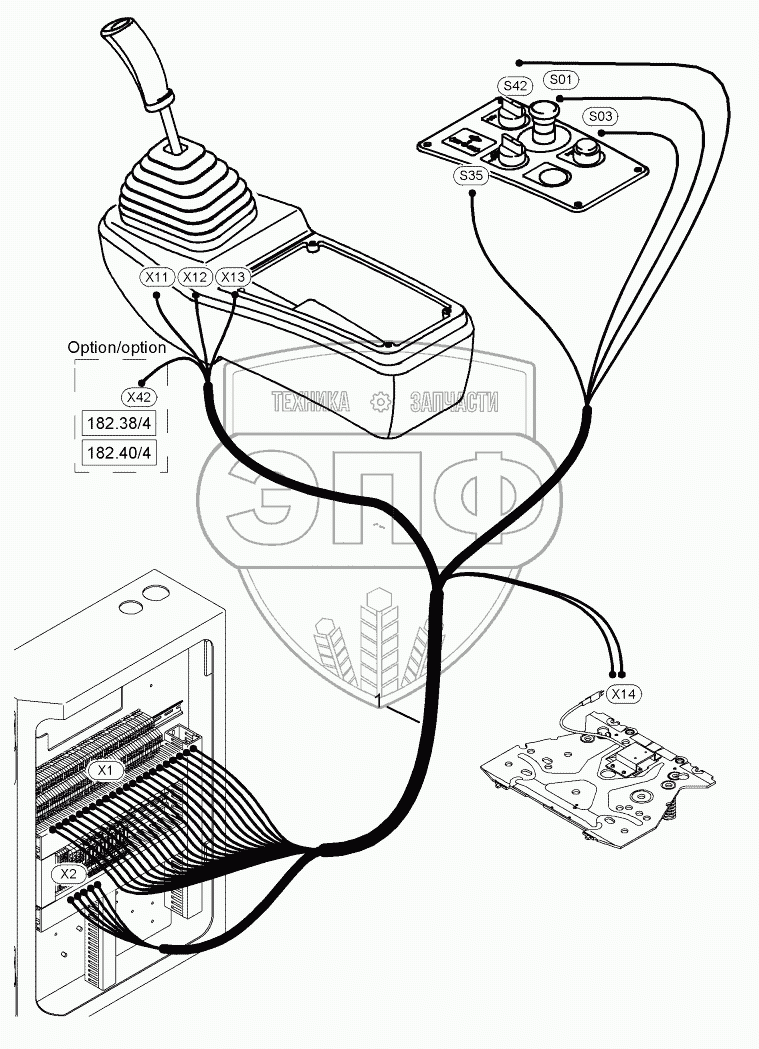 S42
S01
S03
S35
X11
X12
X13
Option/option
X42
182.38/4
182.40/4
ТЕХНИКА ЗАПЧАСТИ
ЭПФ
1
X14
X1
X2