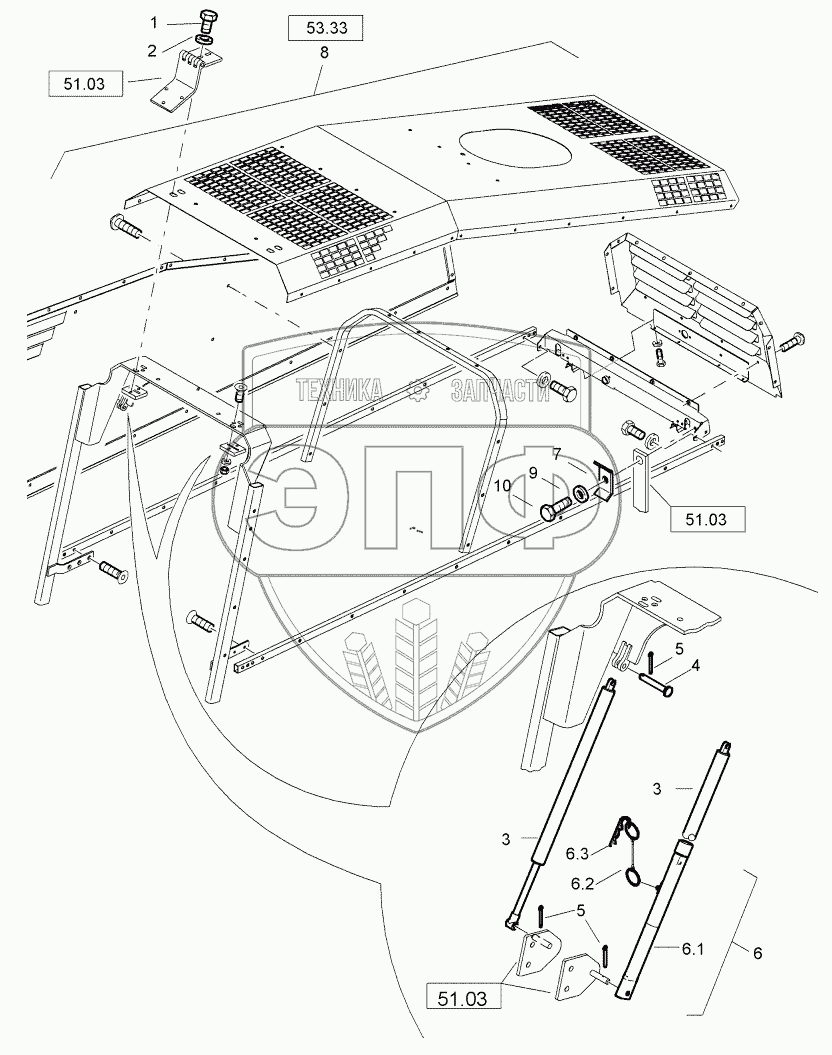 1
2
53.33
8
51.03
ТЕХНИКА ЗАПЧАСТИ
ЭПФ
7
9
10
51.03
5
4
3
3
6.3
6.2
5
6.1
6
51.03