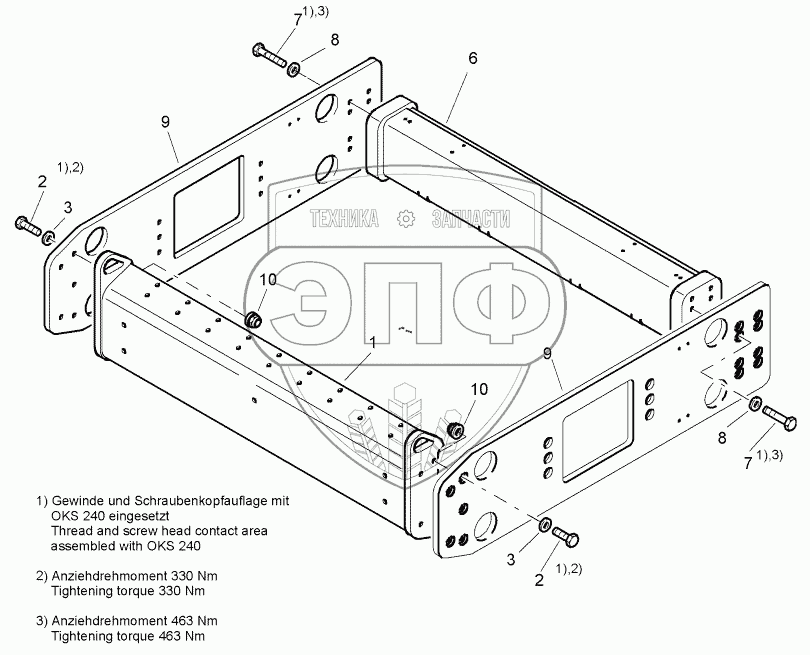 7 1),3)
8
6
9
1),2)
2
3
ТЕХНИКА ЗАПЧАСТИ
ЭПФ
10
1
9
10
8
7 1),3)
3
2 1),2)

1) Gewinde und Schraubenkopfauflage mit OKS 240 eingesetzt
Thread and screw head contact area assembled with OKS 240

2) Anziehdrehmoment 330 Nm
Tightening torque 330 Nm

3) Anziehdrehmoment 463 Nm
Tightening torque 463 Nm