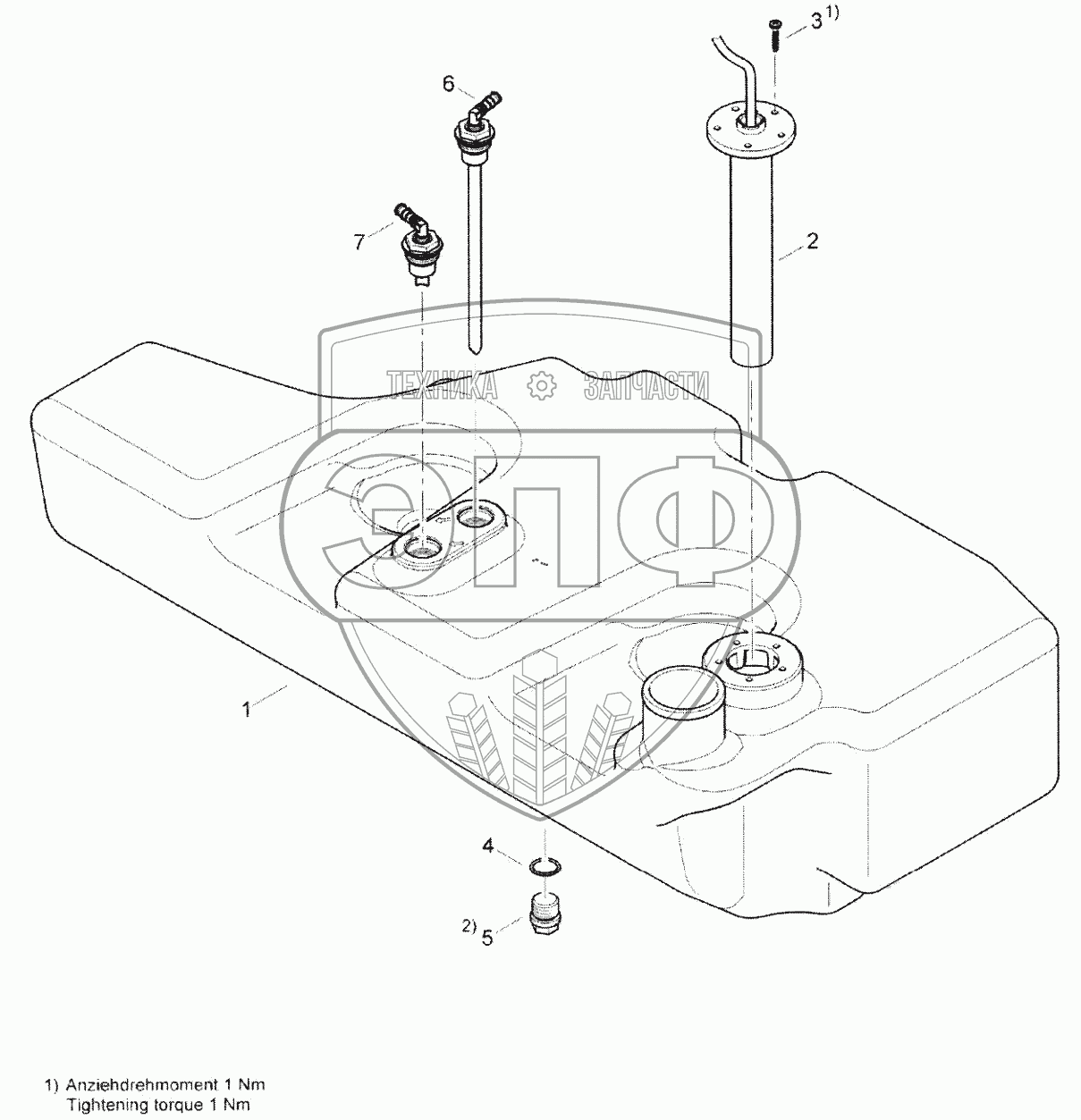 3 1)

6

7

2

ТЕХНИКА ЗАПЧАСТИ

ЭПФ

1

4

2) 5

1) Anziehdrehmoment 1 Nm
Tightening torque 1 Nm