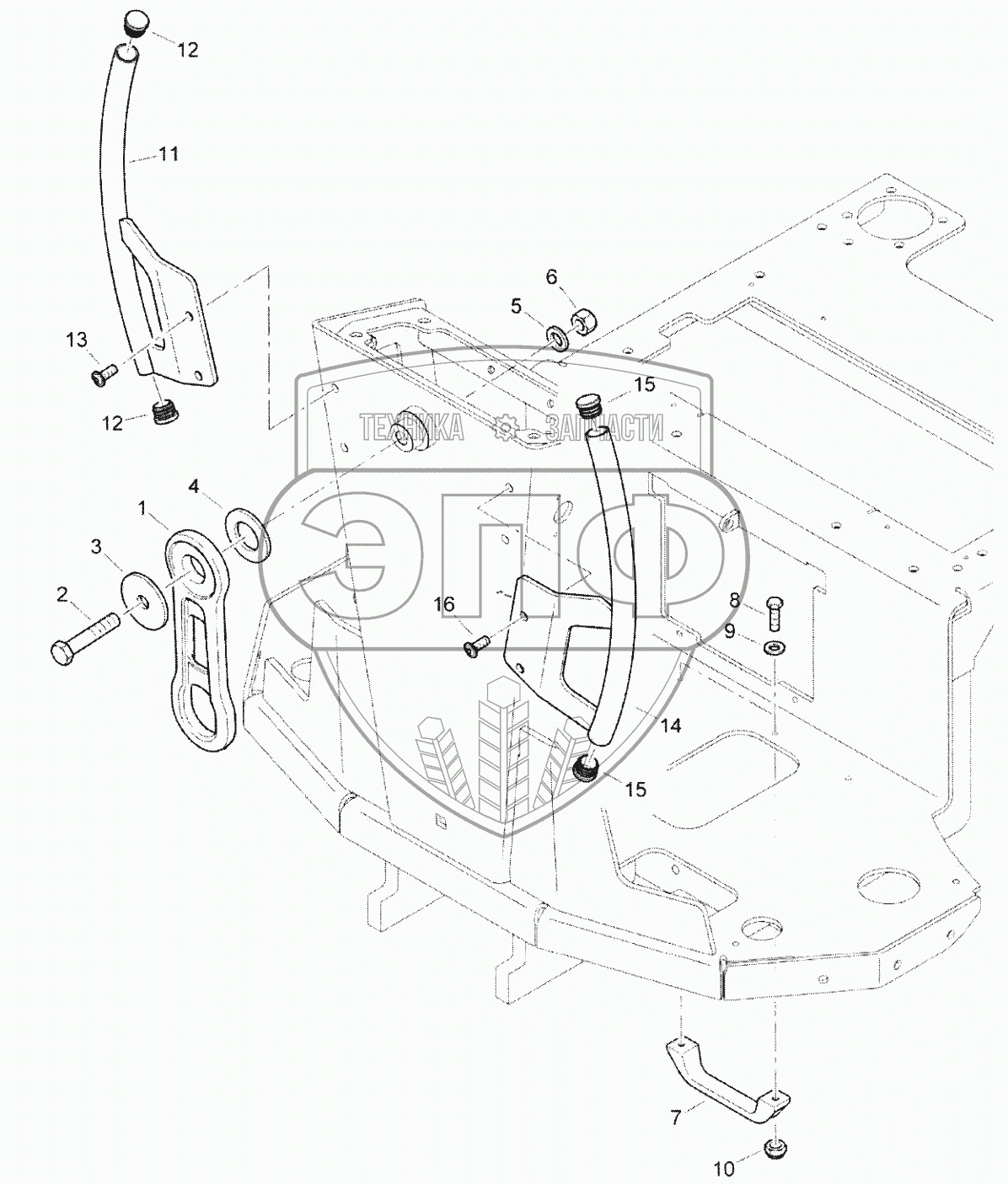 12
11
13
12
6
5
15
ТЕХНИКА ЗАПЧАСТИ
ЭПФ
4
1
3
2
16
8
9
14
15
7
10