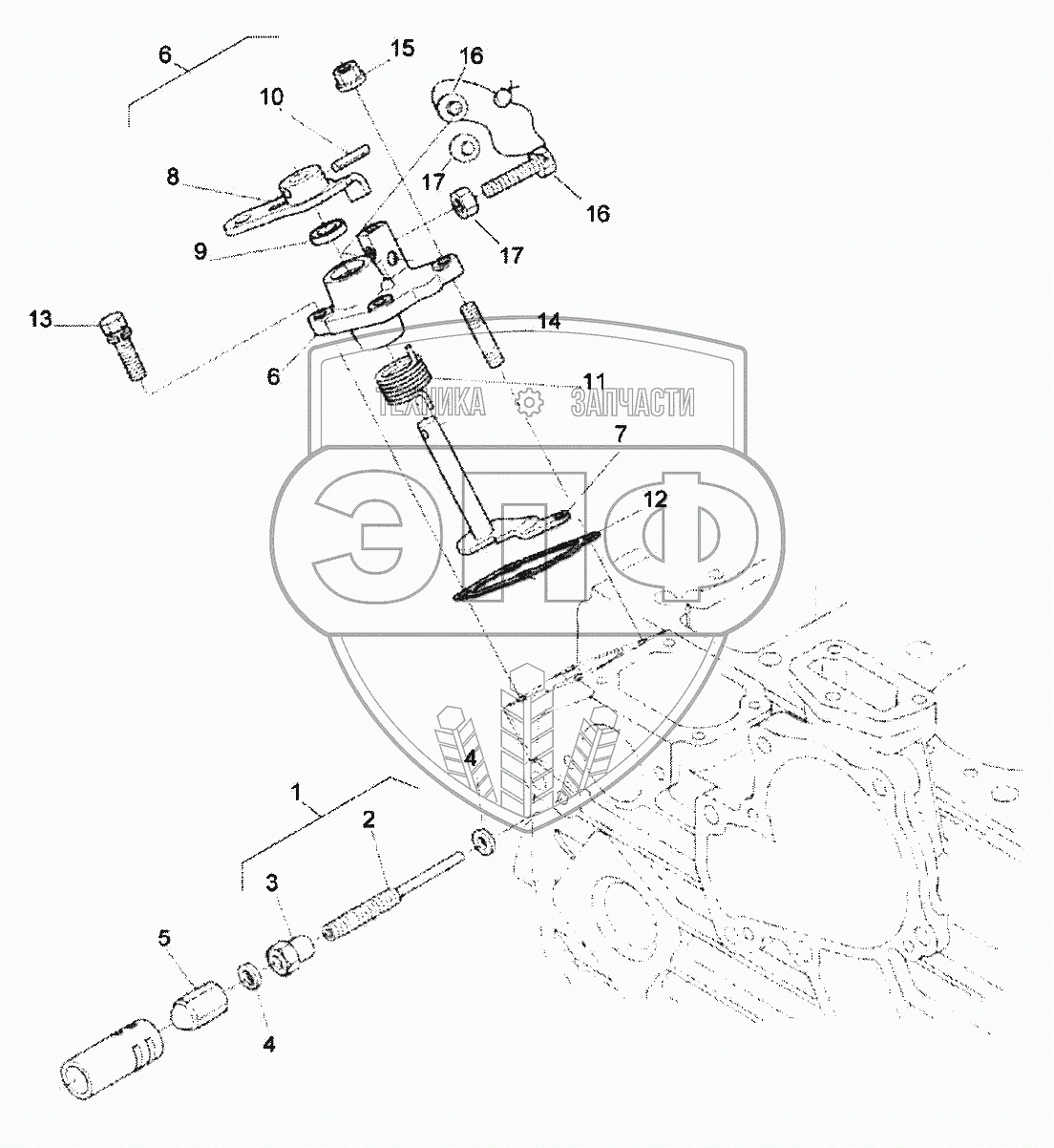 6
15
16
10
17
8
16
9
17
13
14
6
11
ТЕХНИКА ЗАПЧАСТИ
7
12
ЭПФ
4
1
2
3
5
4