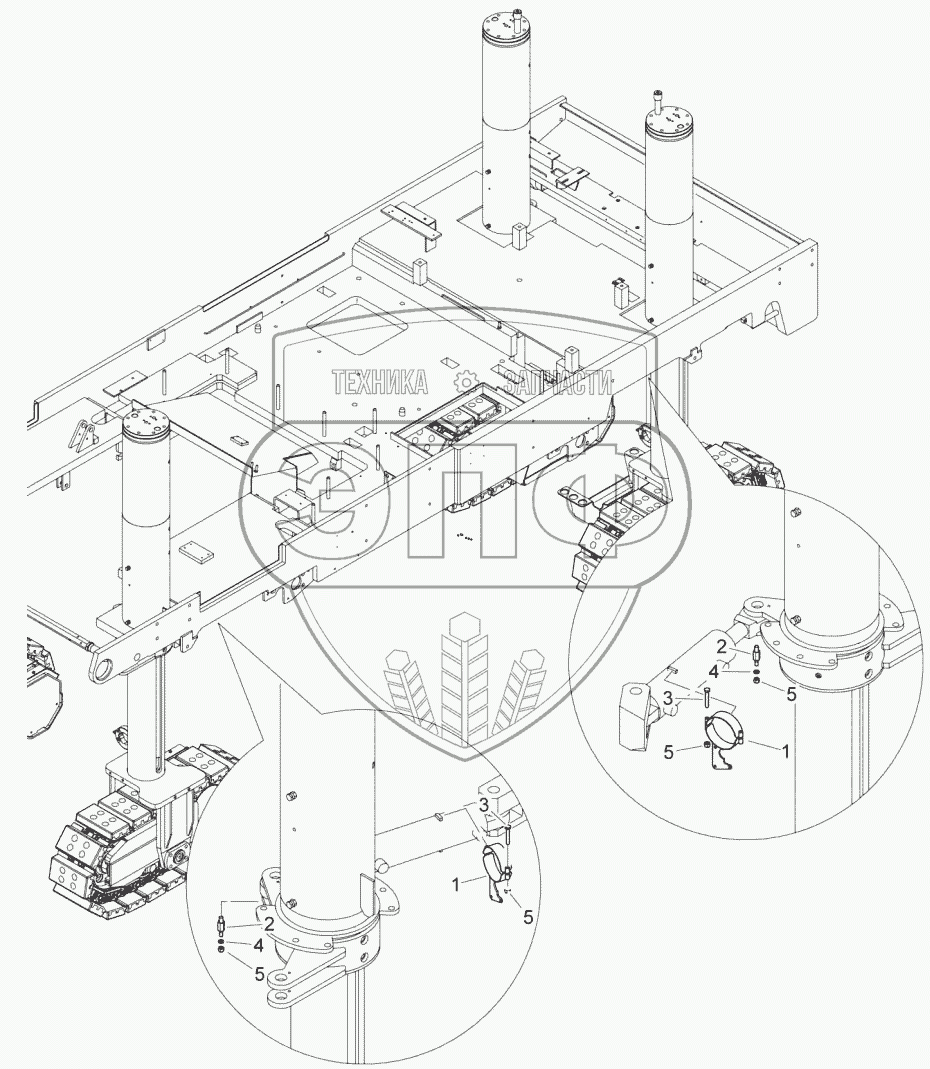 ТЕХНИКА ЗАПЧАСТИ

2
4
3
5
5
1

3
1
5
2
4
5