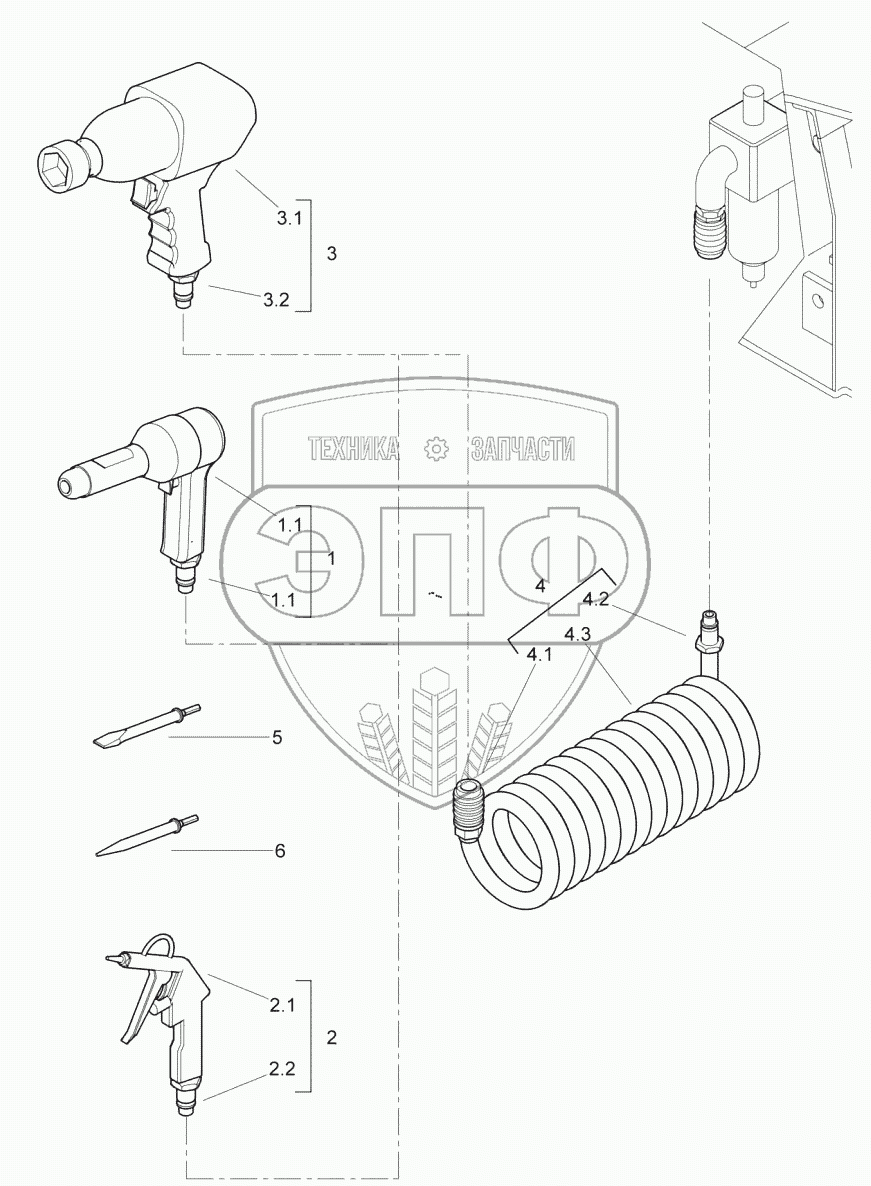 3.1
3
3.2

ТЕХНИКА ЗАПЧАСТИ
ЭПФ

1.1
1
1.1

4
4.2
4.3
4.1

5

6

2.1
2
2.2