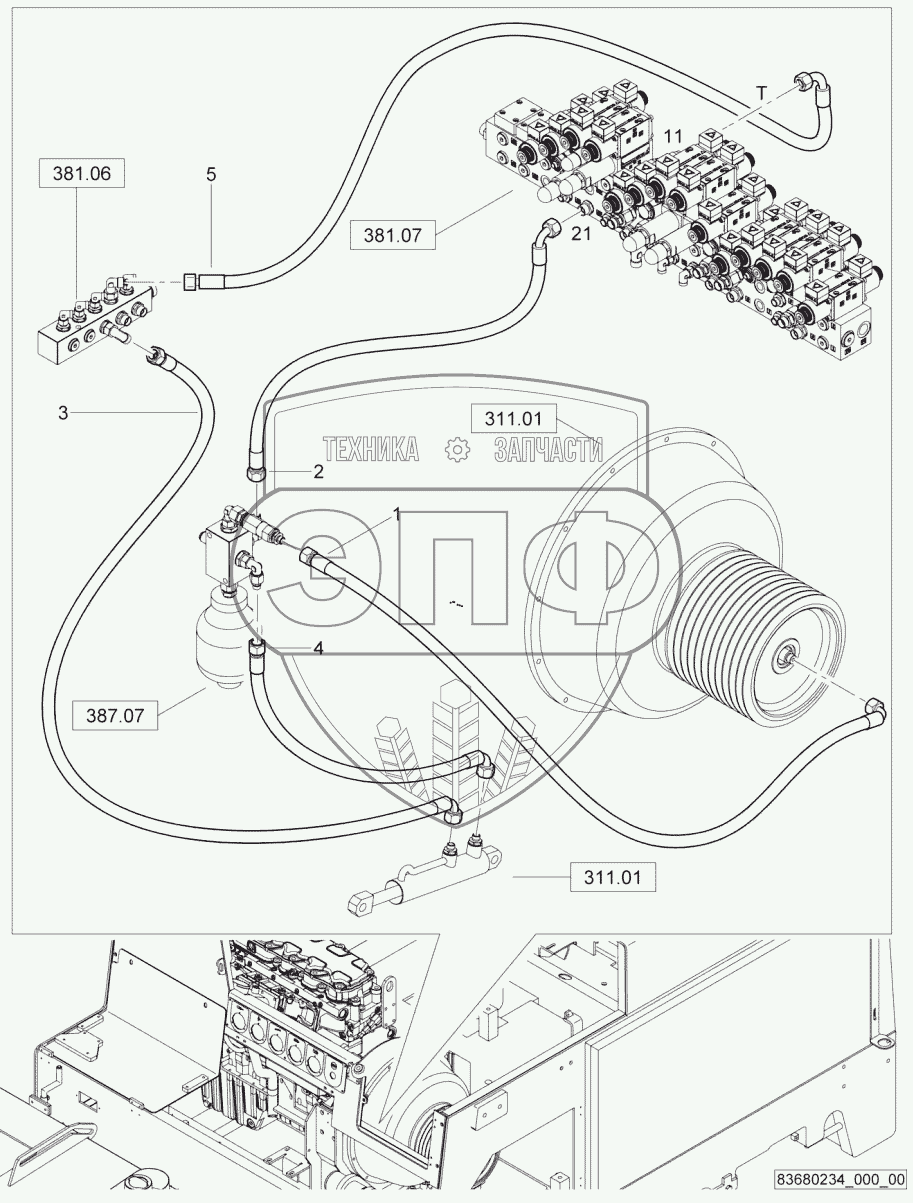 381.06
5
T
11
381.07
21
3
311.01
ТЕХНИКА ЗАПЧАСТИ
2
1
ЭПФ
4
387.07
311.01
83680234_000_00