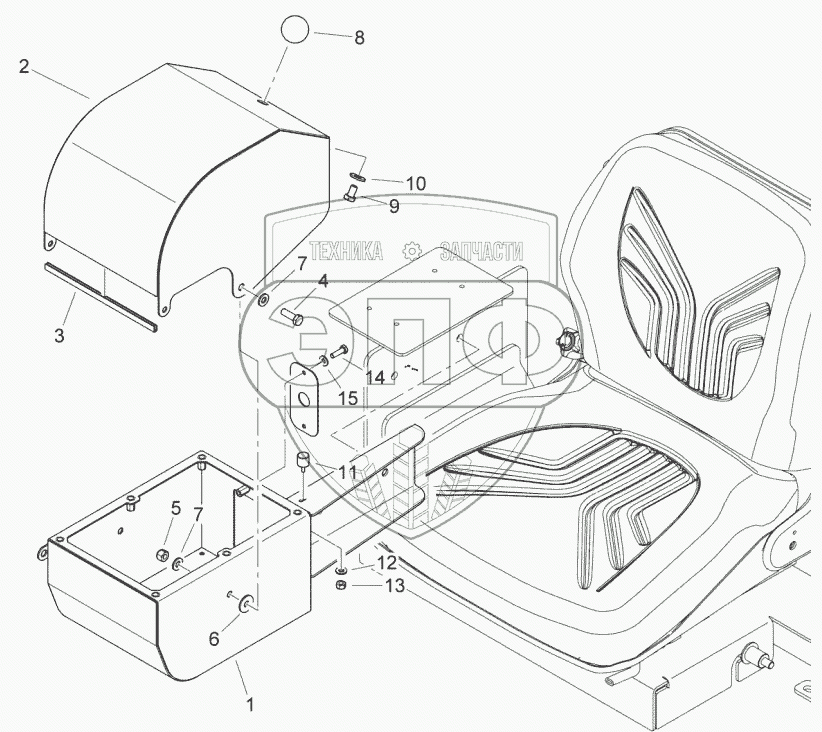 8
2
10
9
ТЕХНИКА ЗАПЧАСТИ
7
4
3
ЭПФ
14
15
11
5
7
12
13
6
1