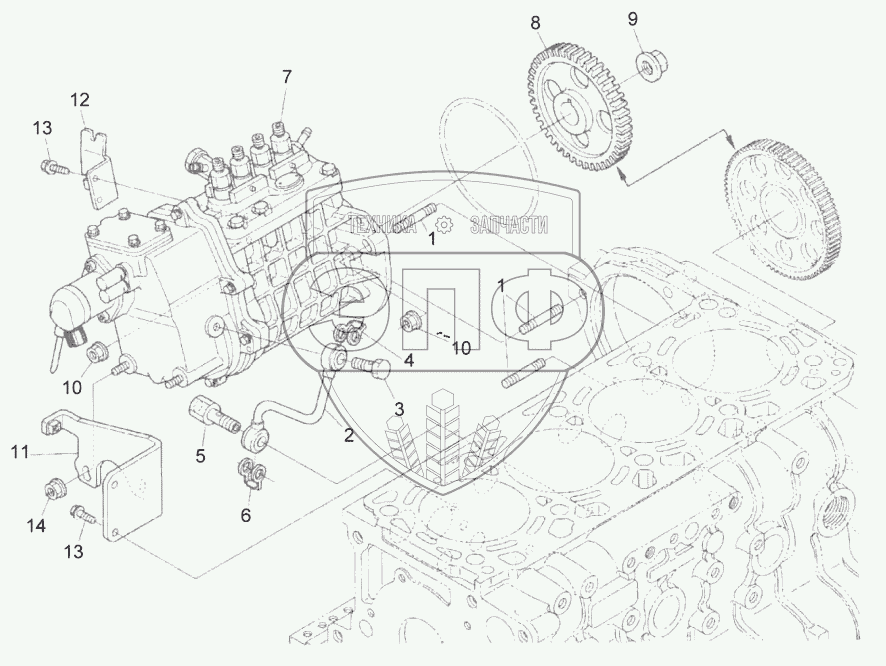 8
9
7
12
13
ТЕХНИКА ЗАПЧАСТИ
1
1
ЭПФ
4
10
10
3
2
5
11
6
14
13