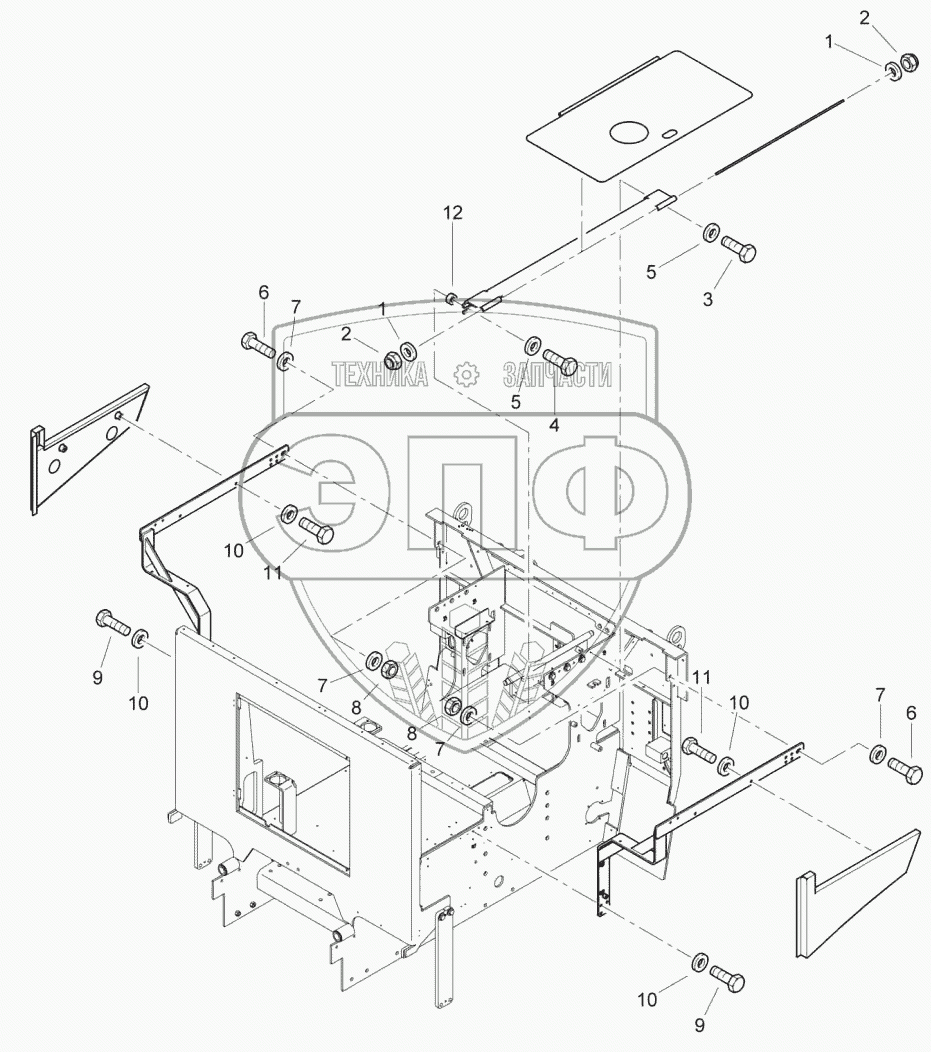 2
1
12
5
3
6
7
1
2
ТЕХНИКА
ЗАПЧАСТИ
5
4
ЭПФ
10
11
9
10
7
8
8
7
11
10
7
6
10
9