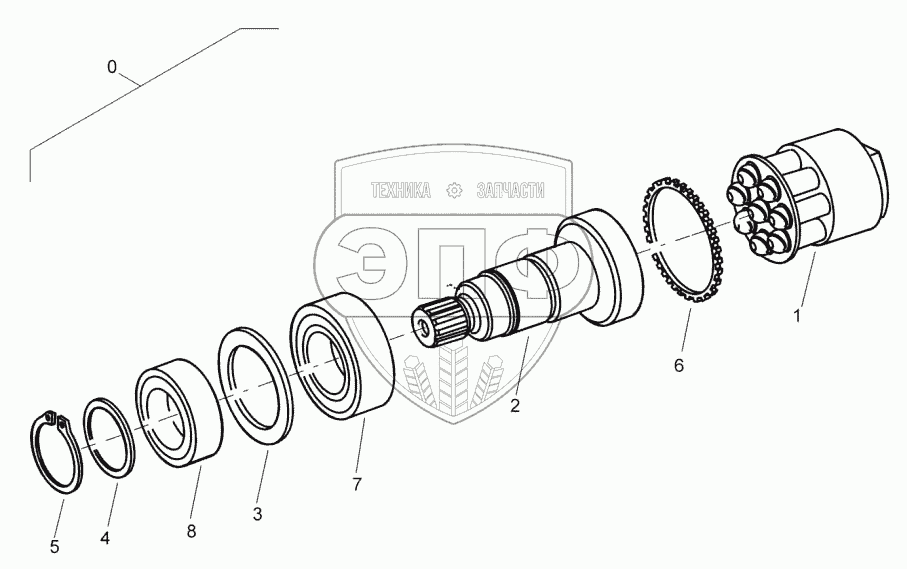 0
ТЕХНИКА ЗАПЧАСТИ
ЭПФ
1
6
2
7
3
8
4
5