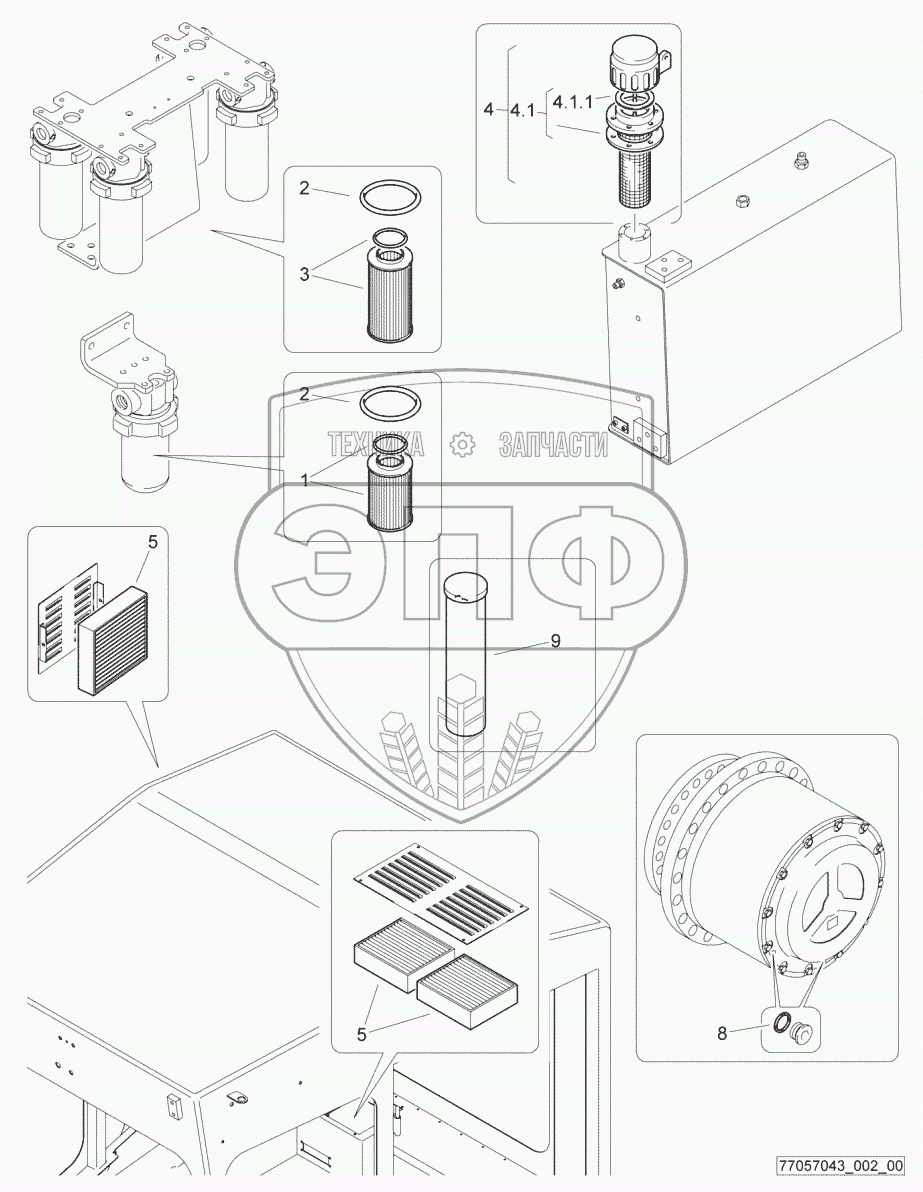 4
4.1
4.1.1
2
3
2
1
ТЕХНИКА ЗАПЧАСТИ
ЭПФ
5
9
5
8
77057043_002_00